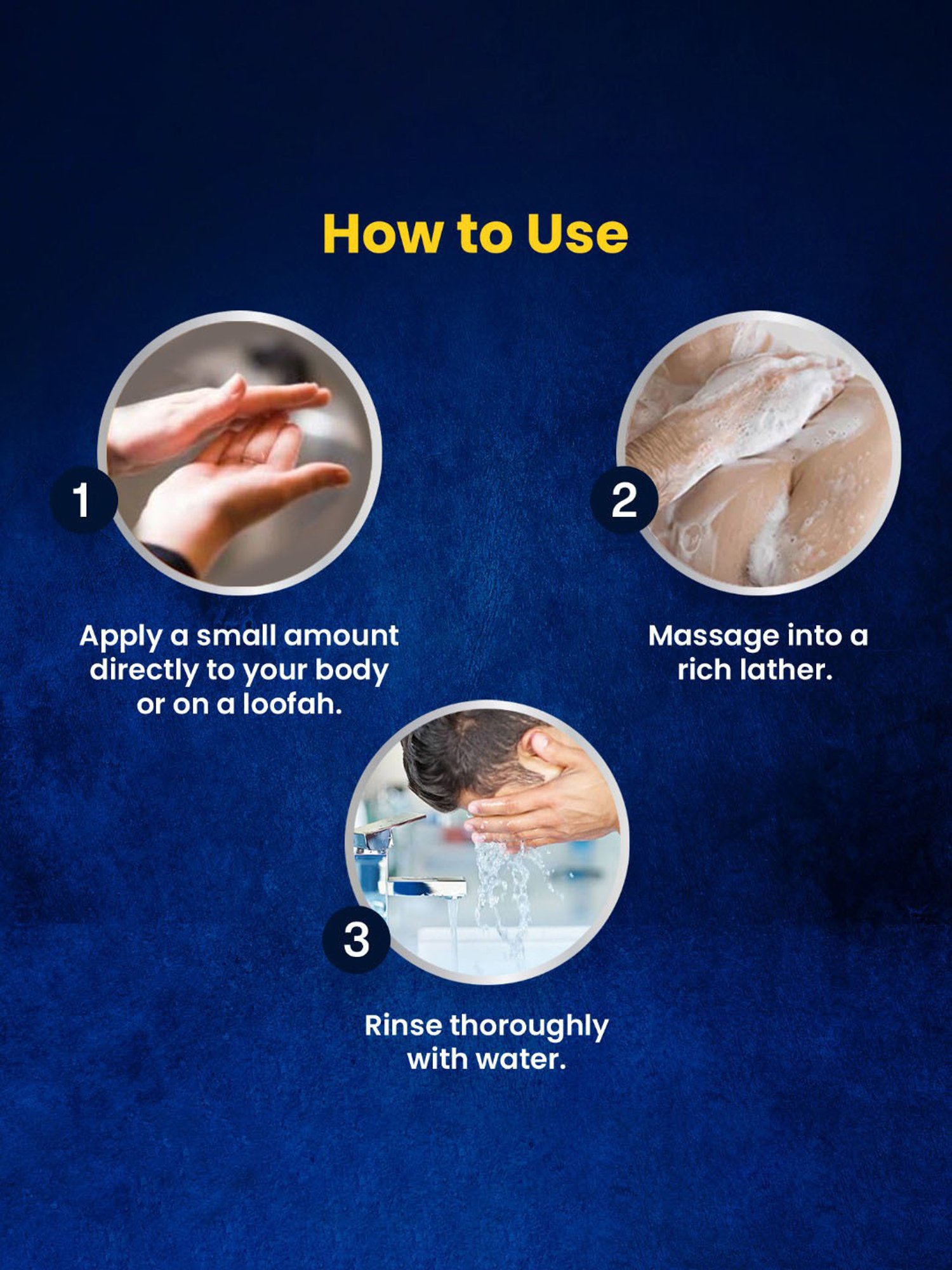 How to Use

1

Apply a small amount directly to your body or on a loofah.

2

Massage into a rich lather.

3

Rinse thoroughly with water.