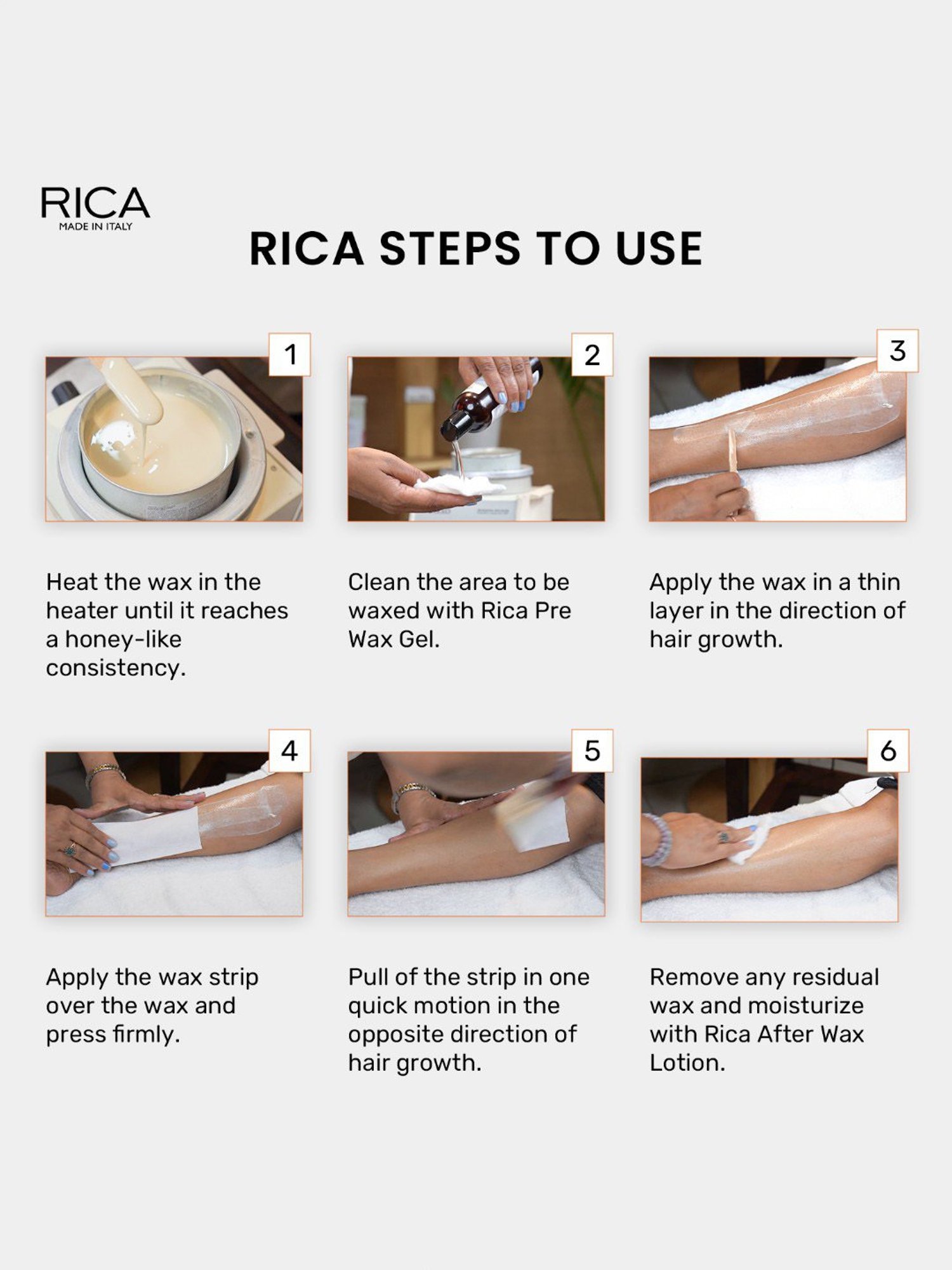 RICA
MADE IN ITALY

RICA STEPS TO USE

1

Heat the wax in the heater until it reaches a honey-like consistency.

2

Clean the area to be waxed with Rica Pre Wax Gel.

3

Apply the wax in a thin layer in the direction of hair growth.

4

Apply the wax strip over the wax and press firmly.

5

Pull of the strip in one quick motion in the opposite direction of hair growth.

6

Remove any residual wax and moisturize with Rica After Wax Lotion.