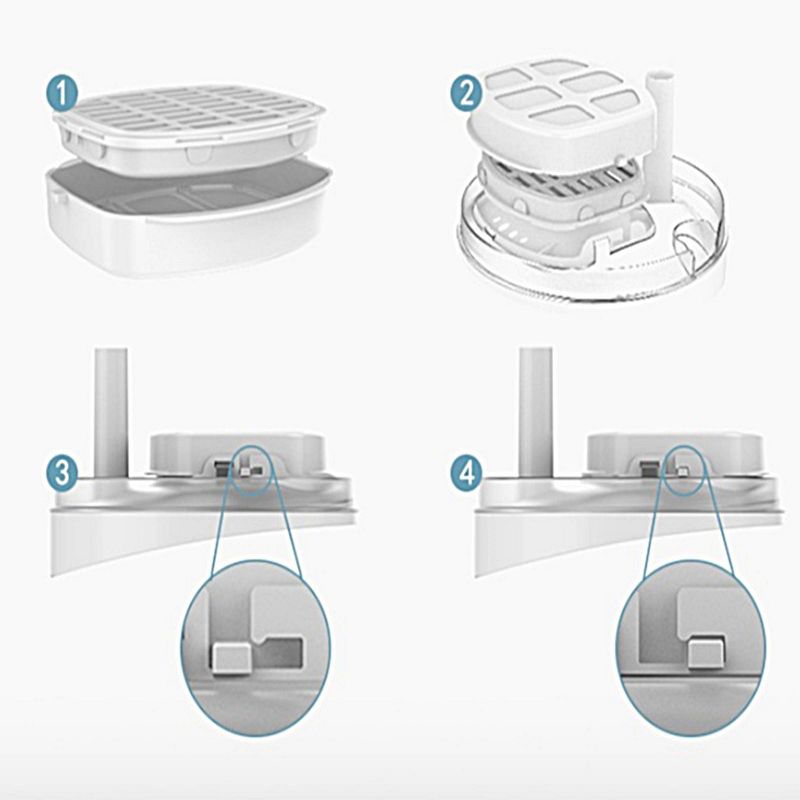 1

2

3

4