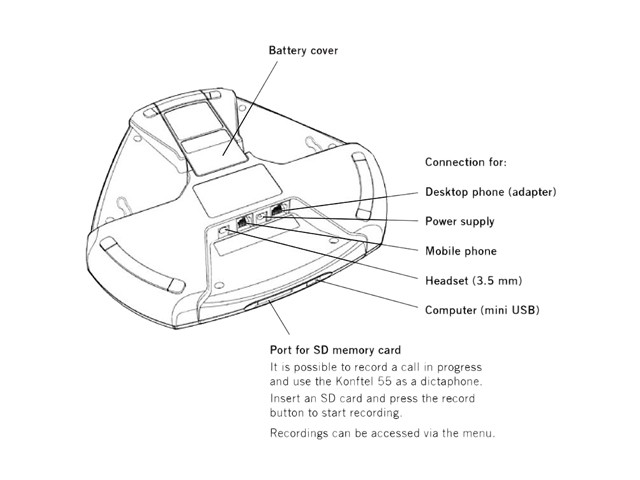 Battery cover

Connection for:

Desktop phone (adapter)

Power supply

Mobile phone

Headset (3.5 mm)

Computer (mini USB)

Port for SD memory card

It is possible to record a call in progress and use the Konftel 55 as a dictaphone.

Insert an SD card and press the record button to start recording.

Recordings can be accessed via the menu.