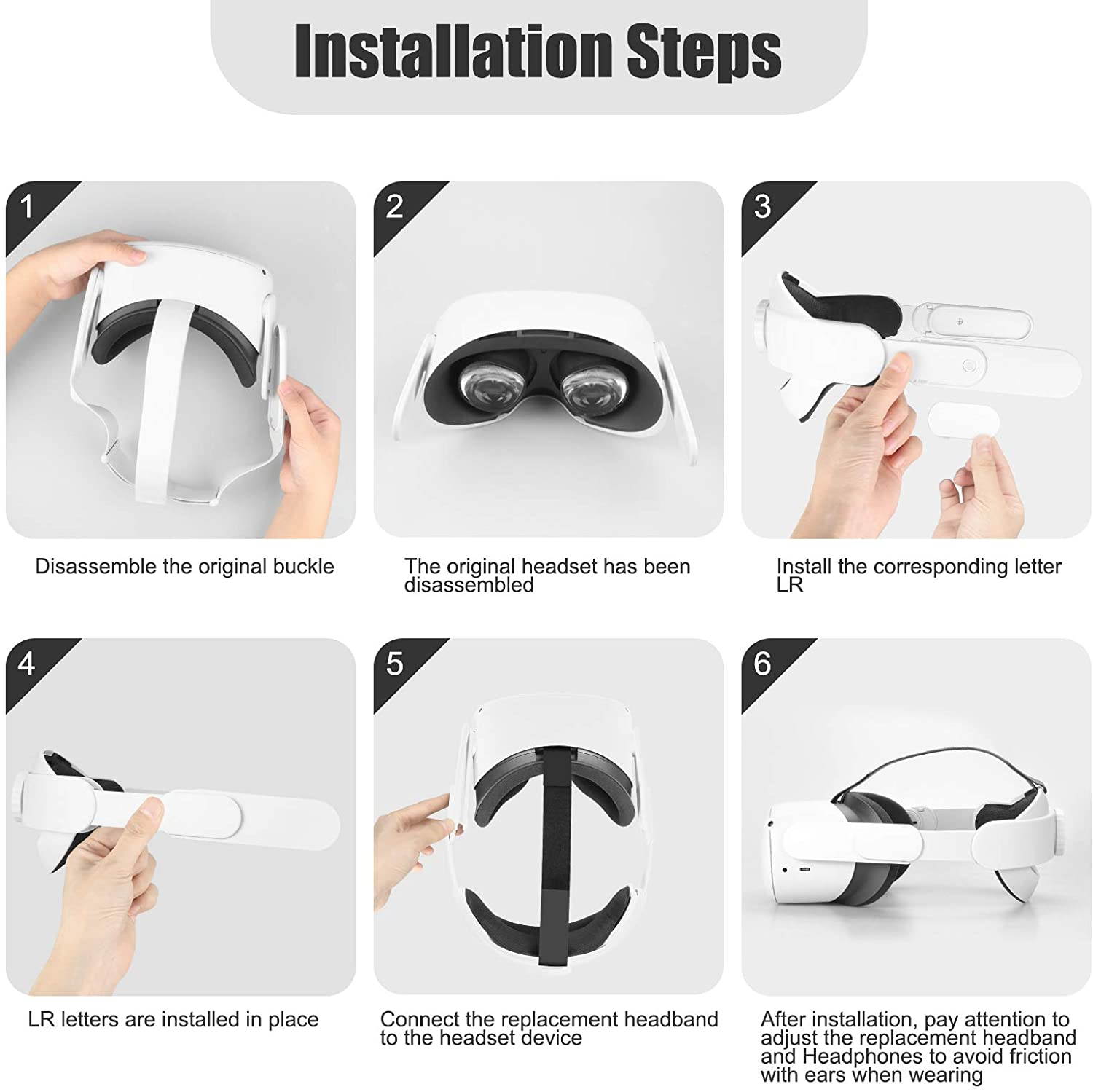 Installation Steps

1

Disassemble the original buckle

2

The original headset has been disassembled

3

Install the corresponding letter LR

4

LR letters are installed in place

5

Connect the replacement headband to the headset device

6

After installation, pay attention to adjust the replacement headband and Headphones to avoid friction with ears when wearing