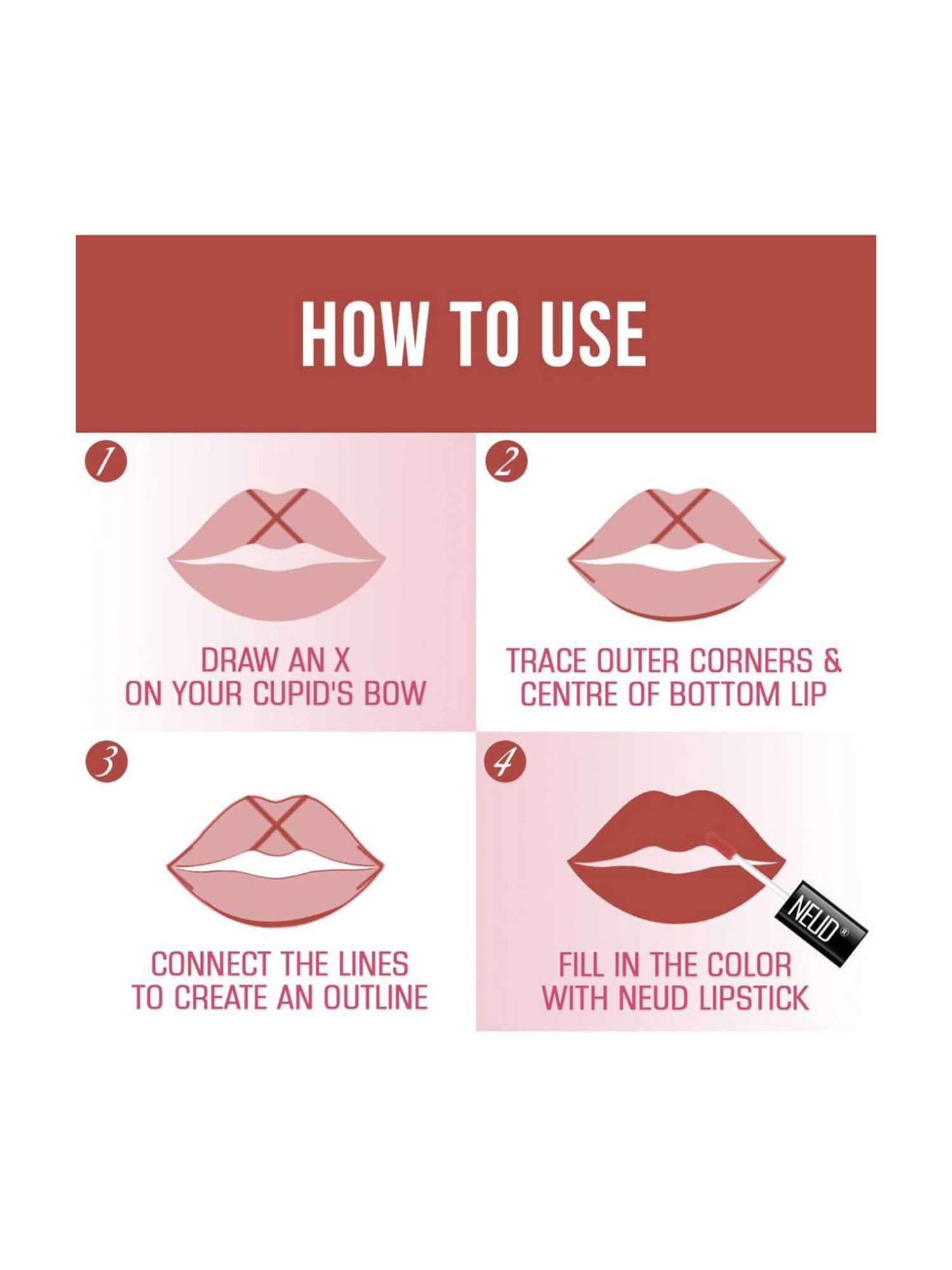 HOW TO USE

1

DRAW AN X
ON YOUR CUPID'S BOW

2

TRACE OUTER CORNERS &
CENTRE OF BOTTOM LIP

3

CONNECT THE LINES
TO CREATE AN OUTLINE

4

NEUD®

FILL IN THE COLOR
WITH NEUD LIPSTICK