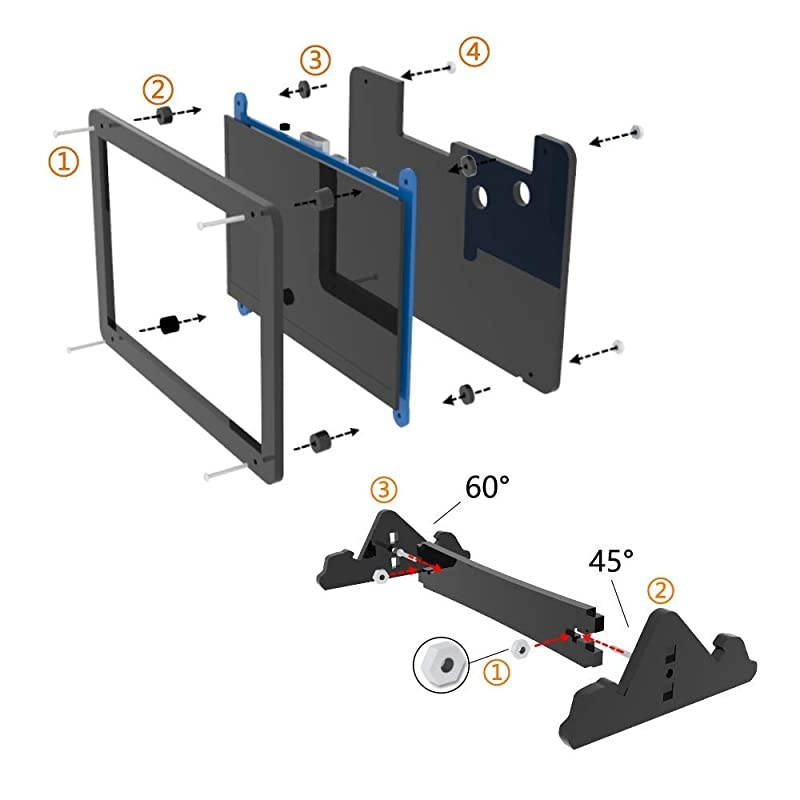 ③
④
②
①
③
60°
45°
②
①