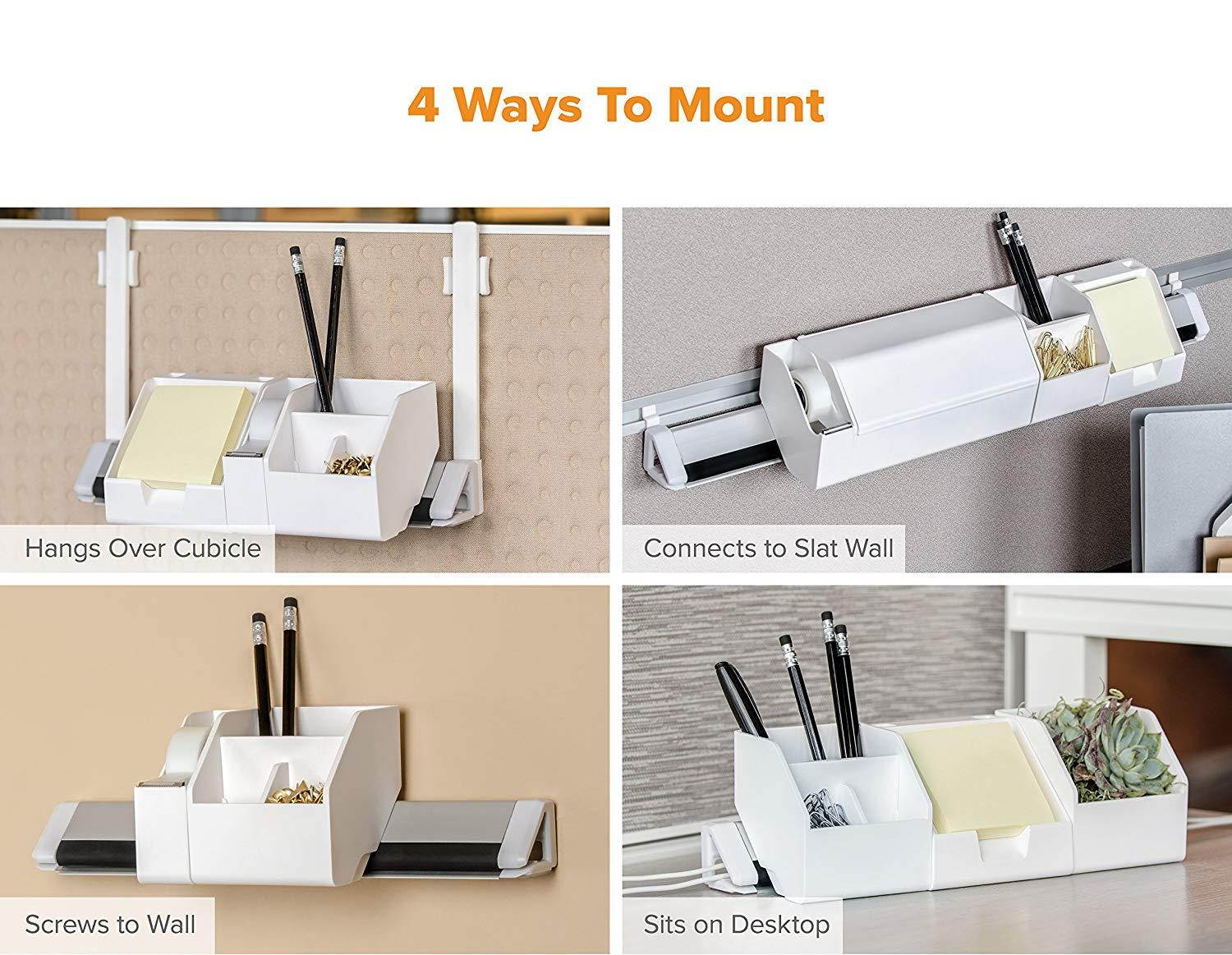 4 Ways To Mount

Hangs Over Cubicle

Connects to Slat Wall

Screws to Wall

Sits on Desktop