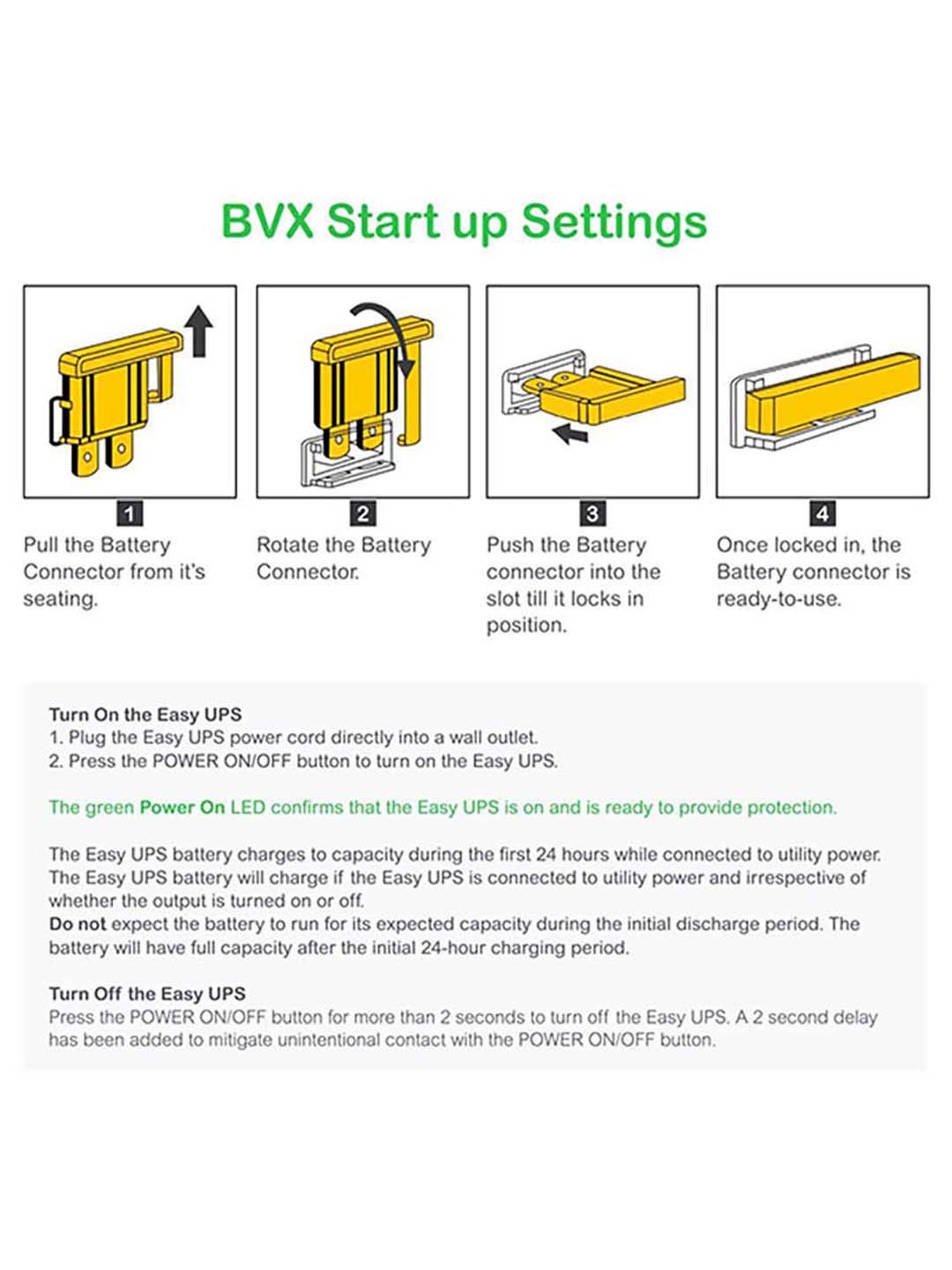 BVX Start up Settings

1
Pull the Battery Connector from it's seating.

2
Rotate the Battery Connector.

3
Push the Battery connector into the slot till it locks in position.

4
Once locked in, the Battery connector is ready-to-use.

Turn On the Easy UPS
1. Plug the Easy UPS power cord directly into a wall outlet.
2. Press the POWER ON/OFF button to turn on the Easy UPS.

The green Power On LED confirms that the Easy UPS is on and is ready to provide protection.

The Easy UPS battery charges to capacity during the first 24 hours while connected to utility power. The Easy UPS battery will charge if the Easy UPS is connected to utility power and irrespective of whether the output is turned on or off.
Do not expect the battery to run for its expected capacity during the initial discharge period. The battery will have full capacity after the initial 24-hour charging period.

Turn Off the Easy UPS
Press the POWER ON/OFF button for more than 2 seconds to turn off the Easy UPS. A 2 second delay has been added to mitigate unintentional contact with the POWER ON/OFF button.