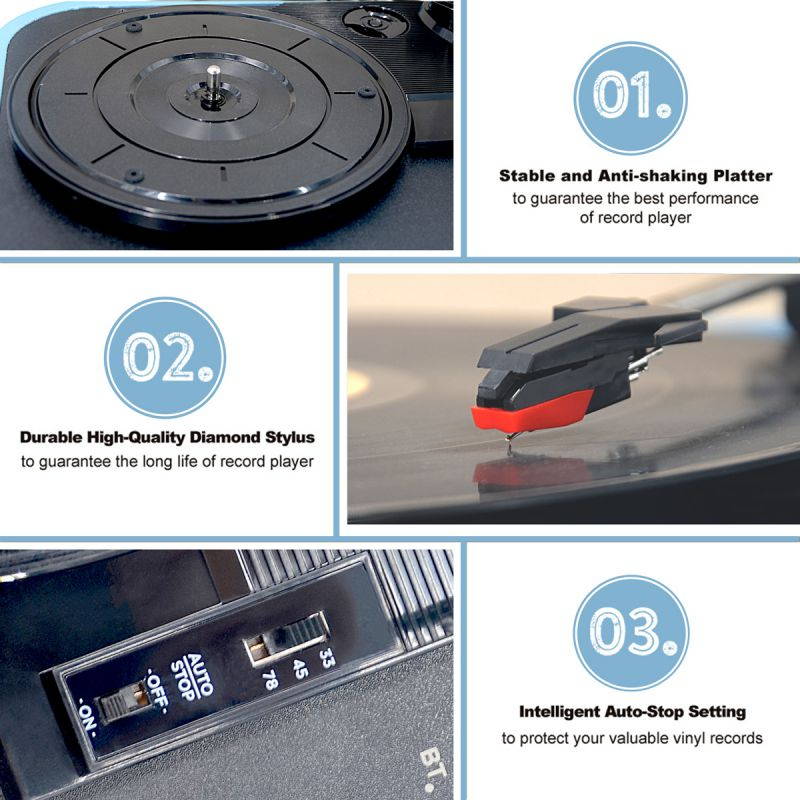 01.

Stable and Anti-shaking Platter
to guarantee the best performance of record player

02.

Durable High-Quality Diamond Stylus
to guarantee the long life of record player

AUTO STOP
-OFF-
-ON-
33
45
78
BT.

03.

Intelligent Auto-Stop Setting
to protect your valuable vinyl records