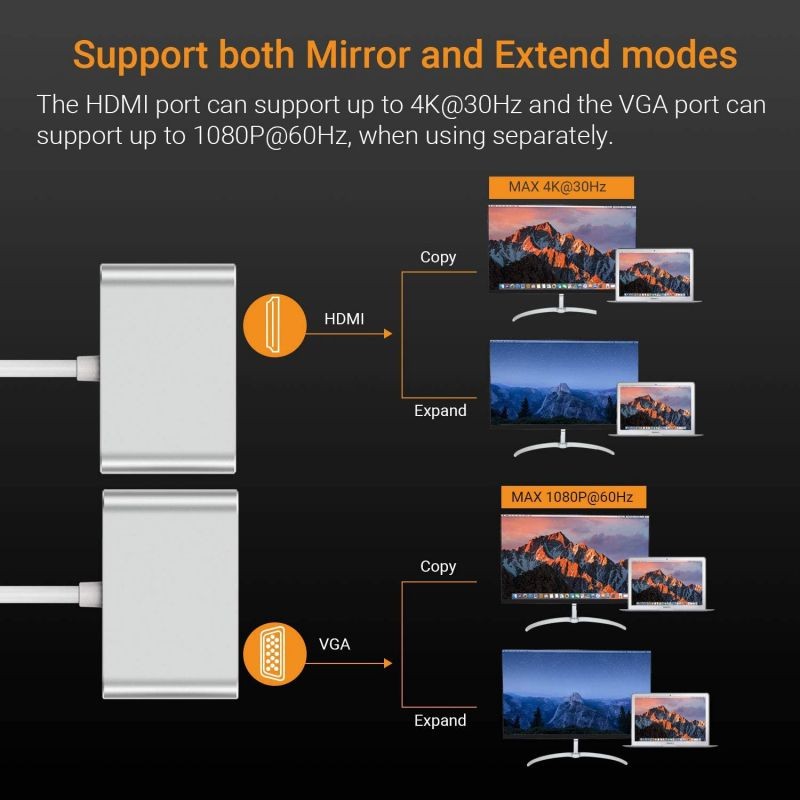 Support both Mirror and Extend modes

The HDMI port can support up to 4K@30Hz and the VGA port can support up to 1080P@60Hz, when using separately.

MAX 4K@30Hz

Copy

HDMI

Expand

MAX 1080P@60Hz

Copy

VGA

Expand