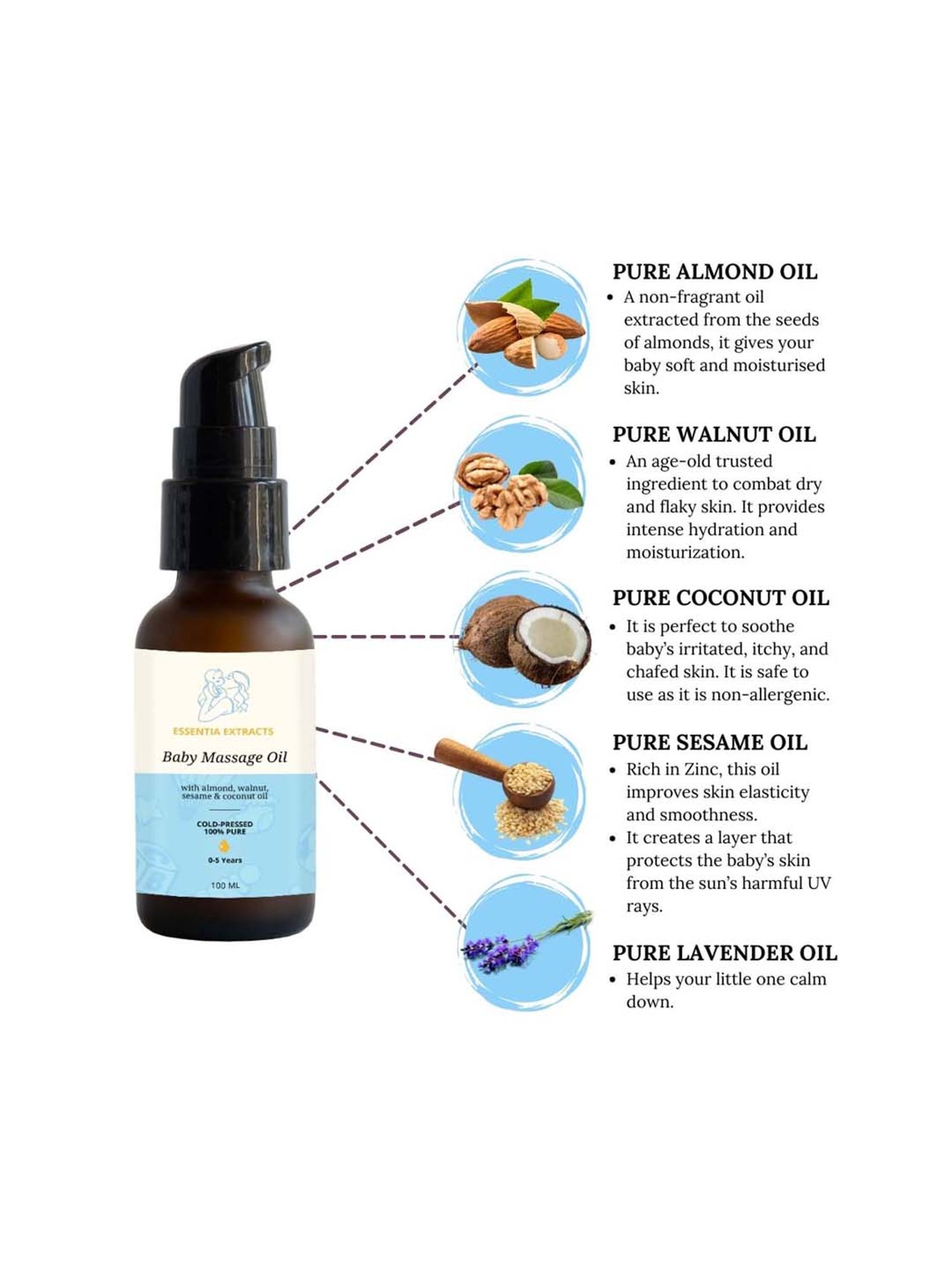 ESSENTIA EXTRACTS

Baby Massage Oil

with almond, walnut, sesame & coconut oil

COLD-PRESSED
100% PURE

0-5 Years

100 ML

PURE ALMOND OIL

• A non-fragrant oil extracted from the seeds of almonds, it gives your baby soft and moisturised skin.

PURE WALNUT OIL

• An age-old trusted ingredient to combat dry and flaky skin. It provides intense hydration and moisturization.

PURE COCONUT OIL

• It is perfect to soothe baby's irritated, itchy, and chafed skin. It is safe to use as it is non-allergenic.

PURE SESAME OIL

• Rich in Zinc, this oil improves skin elasticity and smoothness.
• It creates a layer that protects the baby's skin from the sun's harmful UV rays.

PURE LAVENDER OIL

• Helps your little one calm down.