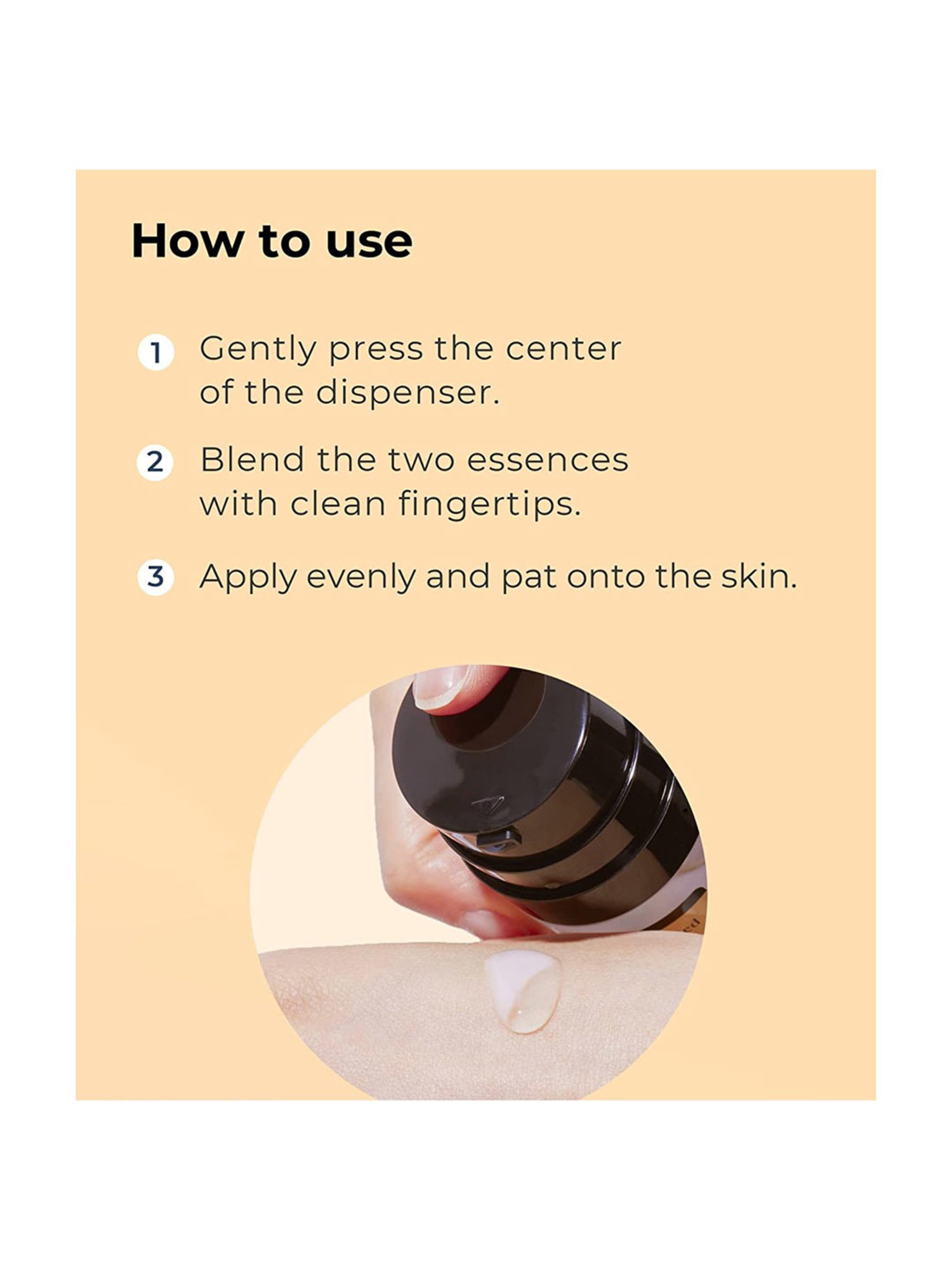 How to use

1 Gently press the center of the dispenser.

2 Blend the two essences with clean fingertips.

3 Apply evenly and pat onto the skin.