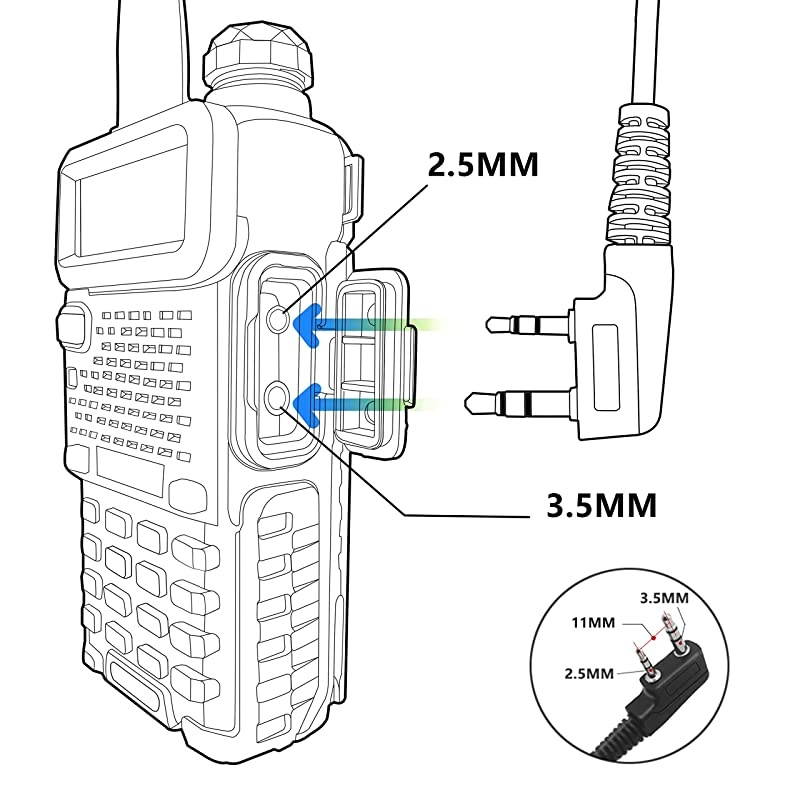 2.5MM

3.5MM

3.5MM
11MM
2.5MM