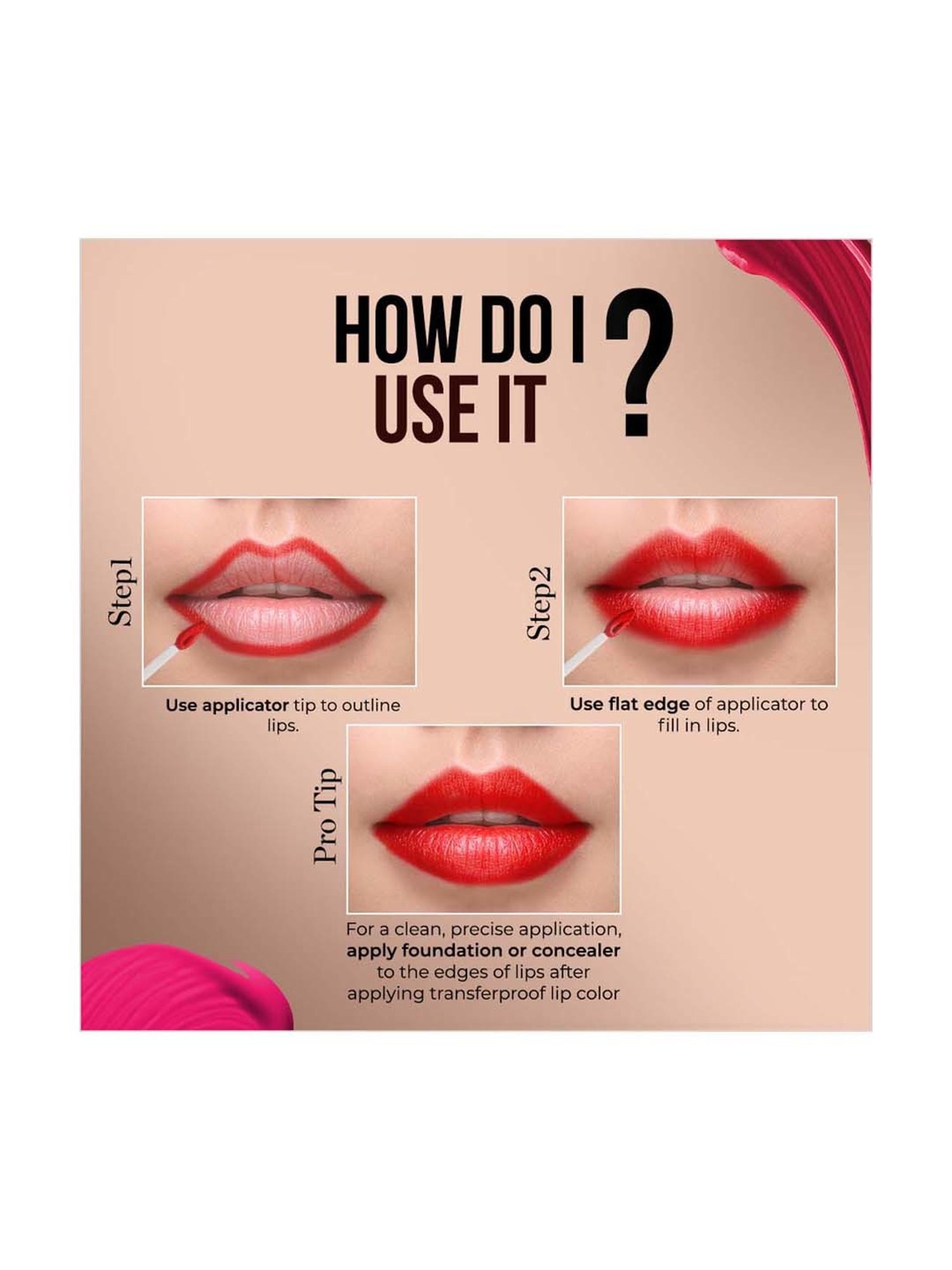 HOW DO I USE IT ?

Step1

Use applicator tip to outline lips.

Step2

Use flat edge of applicator to fill in lips.

Pro Tip

For a clean, precise application, apply foundation or concealer to the edges of lips after applying transferproof lip color