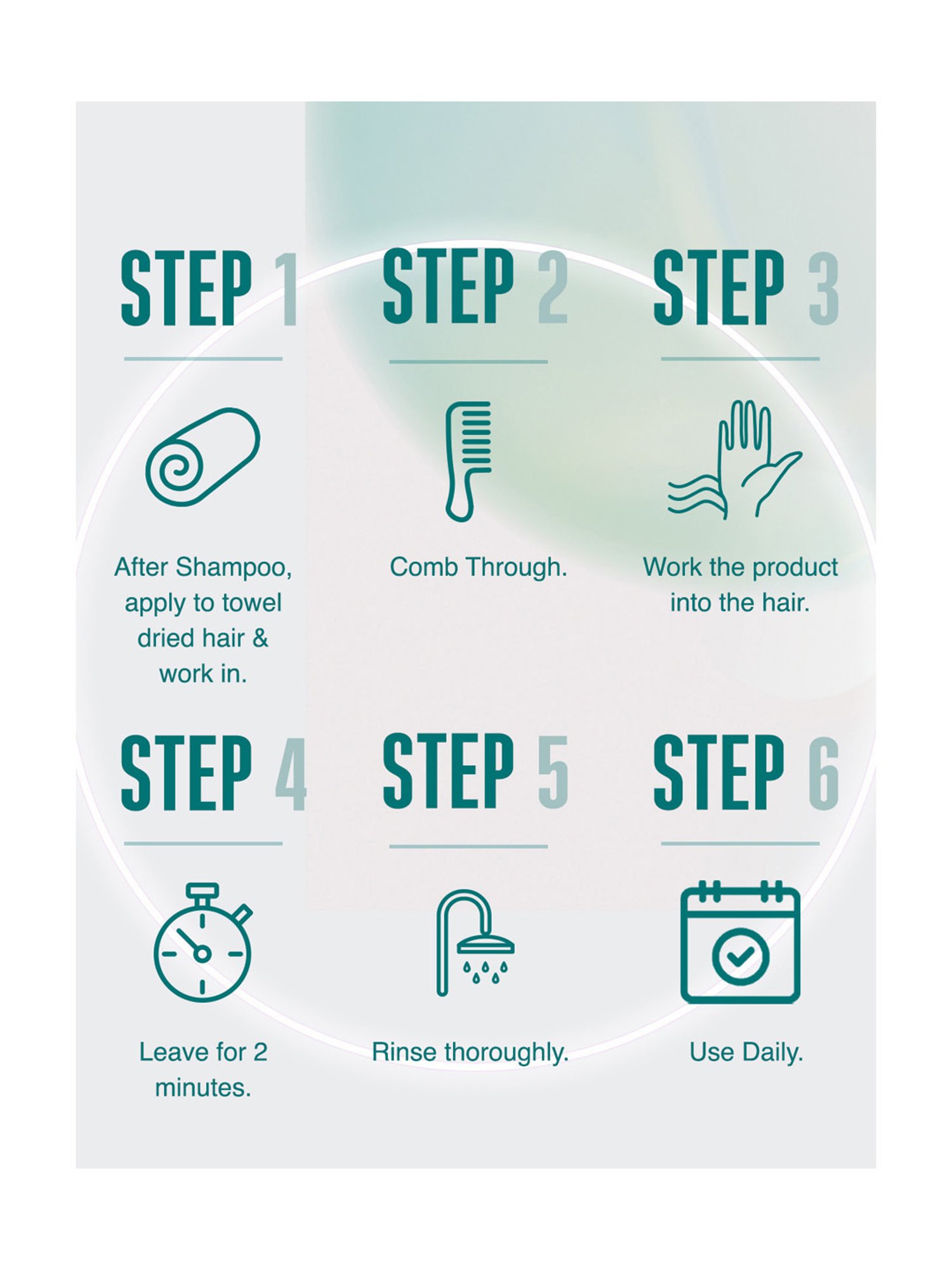 STEP 1

After Shampoo, apply to towel dried hair & work in.

STEP 2

Comb Through.

STEP 3

Work the product into the hair.

STEP 4

Leave for 2 minutes.

STEP 5

Rinse thoroughly.

STEP 6

Use Daily.