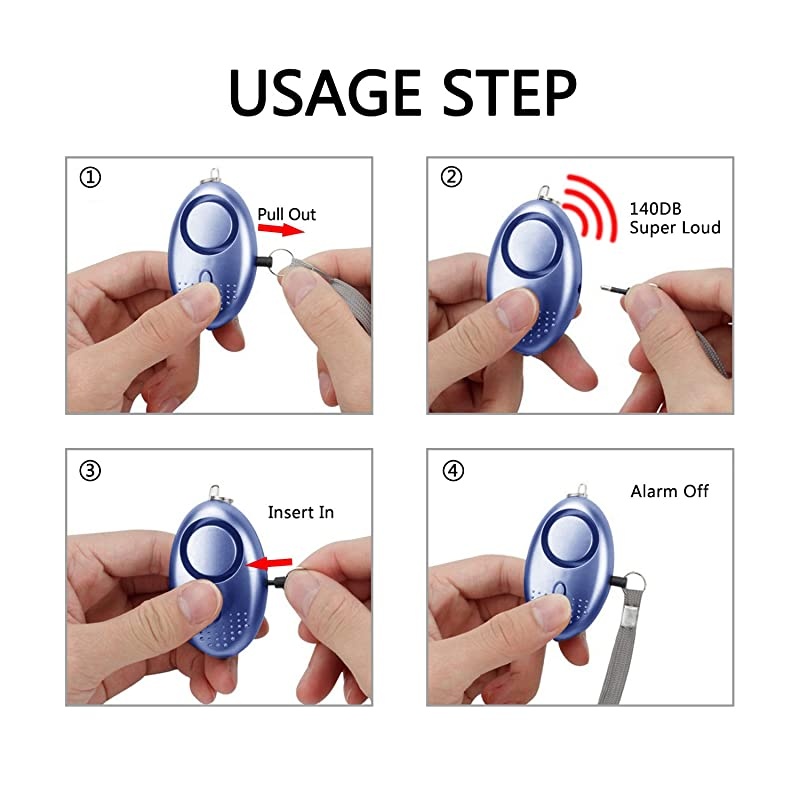 USAGE STEP

①
Pull Out

②
140DB
Super Loud

③
Insert In

④
Alarm Off