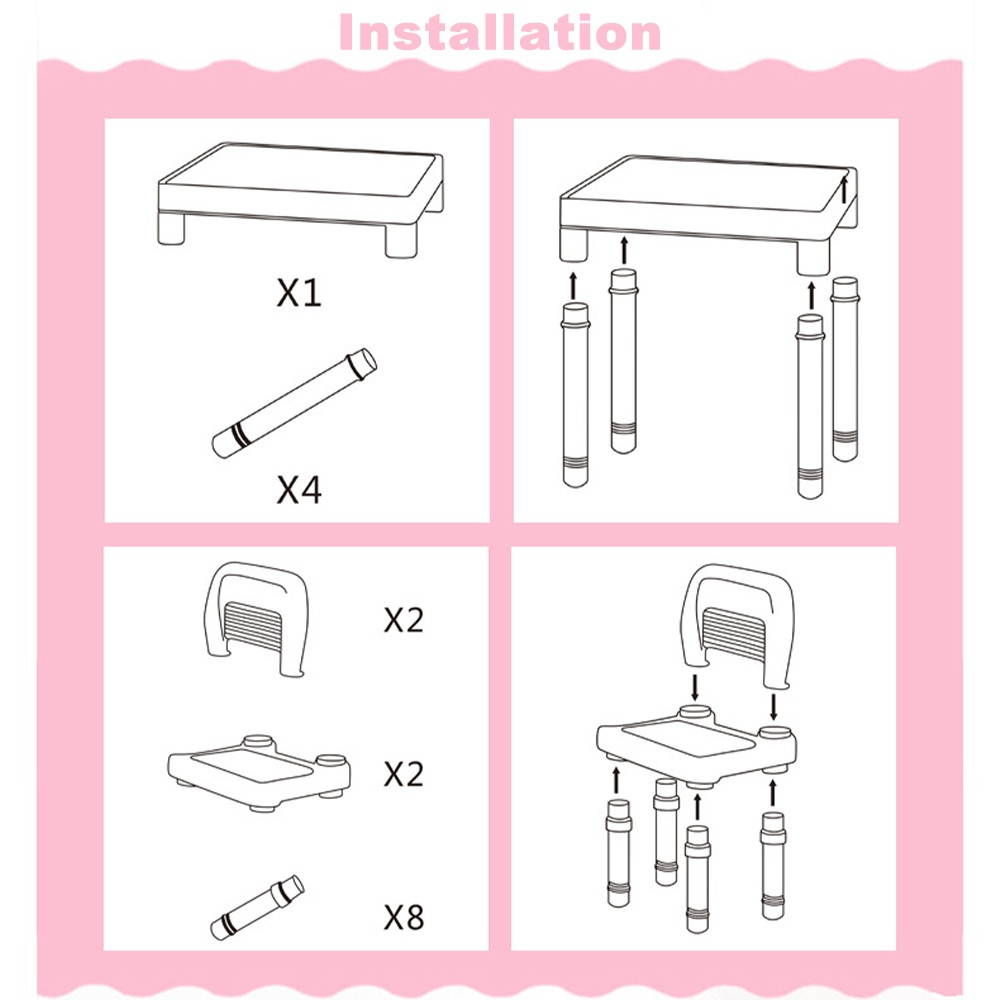 Installation

X1

X4

X2

X2

X8