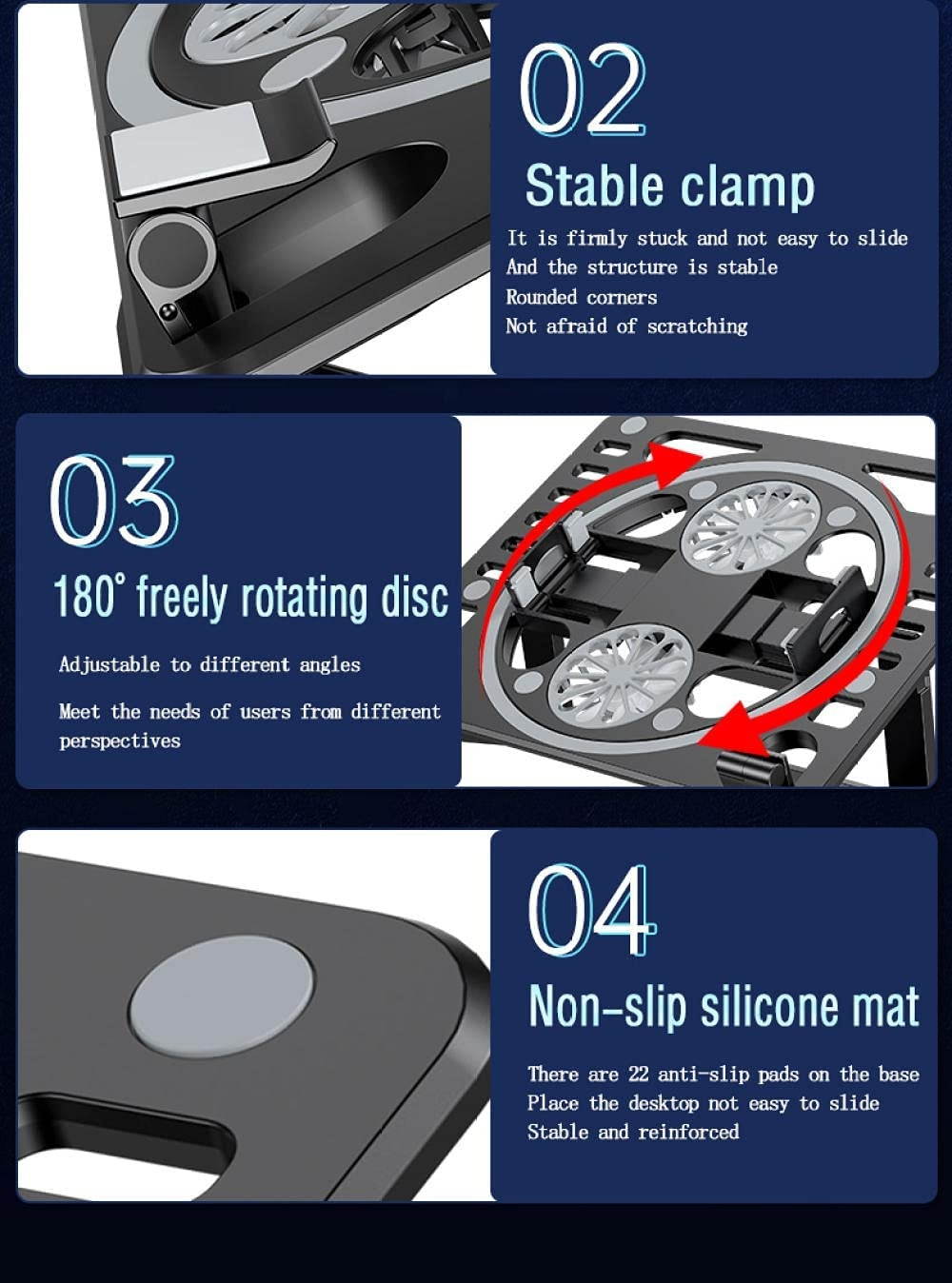 02

Stable clamp

It is firmly stuck and not easy to slide
And the structure is stable
Rounded corners
Not afraid of scratching

03

180° freely rotating disc

Adjustable to different angles

Meet the needs of users from different perspectives

04

Non-slip silicone mat

There are 22 anti-slip pads on the base
Place the desktop not easy to slide
Stable and reinforced