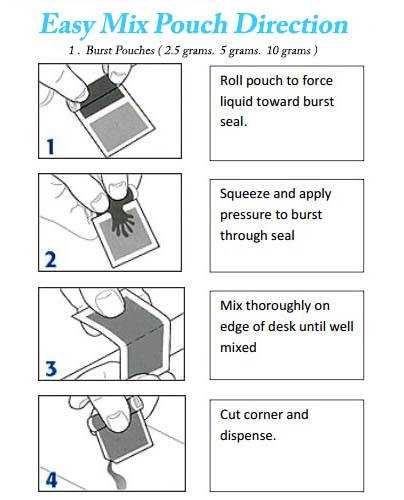 Easy Mix Pouch Direction

1 . Burst Pouches ( 2.5 grams. 5 grams. 10 grams )

1

Roll pouch to force liquid toward burst seal.

2

Squeeze and apply pressure to burst through seal

3

Mix thoroughly on edge of desk until well mixed

4

Cut corner and dispense.