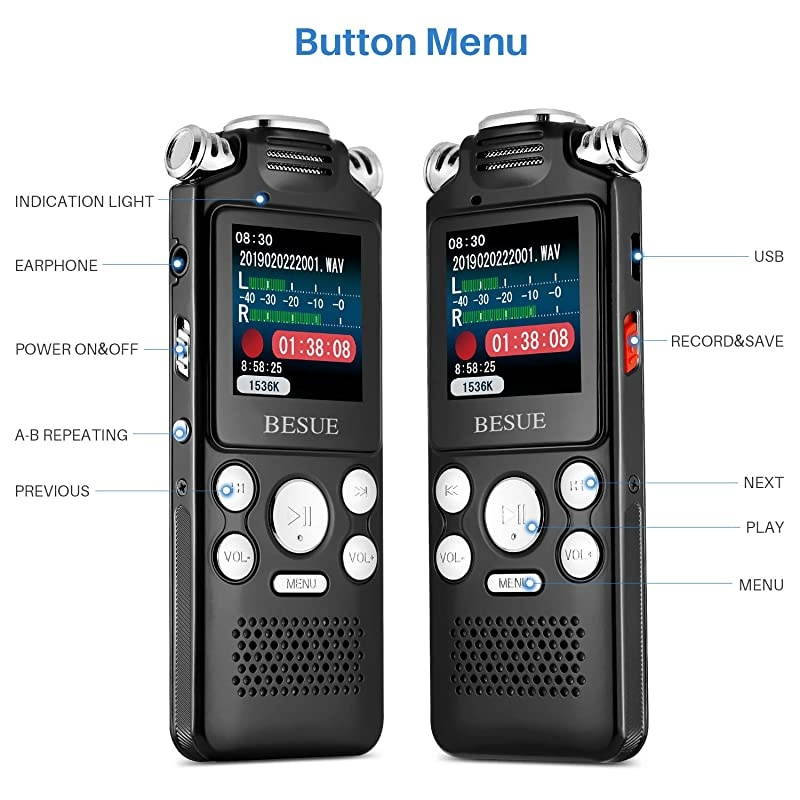 Button Menu

INDICATION LIGHT

EARPHONE

POWER ON&OFF

A-B REPEATING

PREVIOUS

08:30
2019020222001.WAV
L
-40 -30 -20 -10 -0
R
01:38:08
8:58:25
1536K

BESUE

VOL-
VOL+
MENU

08:30
2019020222001.WAV
L
-40 -30 -20 -10 -0
R
01:38:08
8:58:25
1536K

BESUE

VOL-
VOL+
MENU

USB

RECORD&SAVE

NEXT

PLAY

MENU