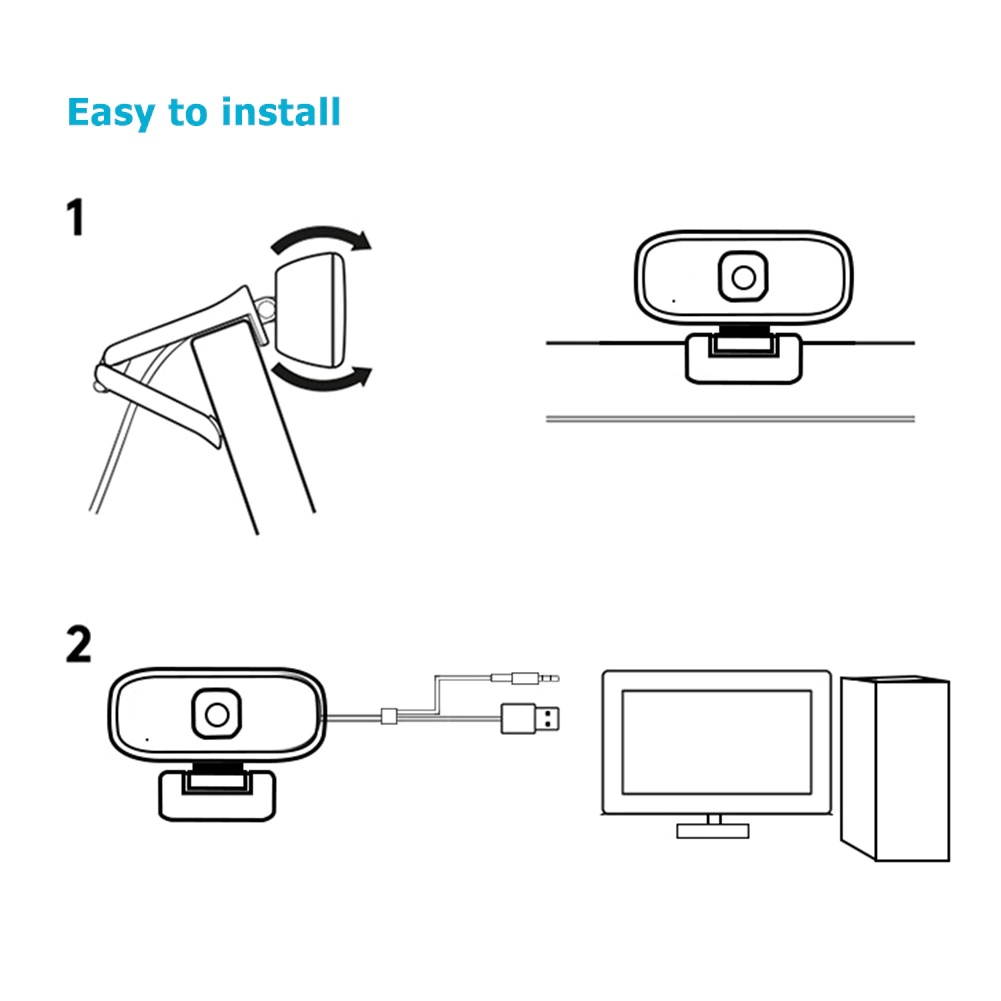 Easy to install

1

2