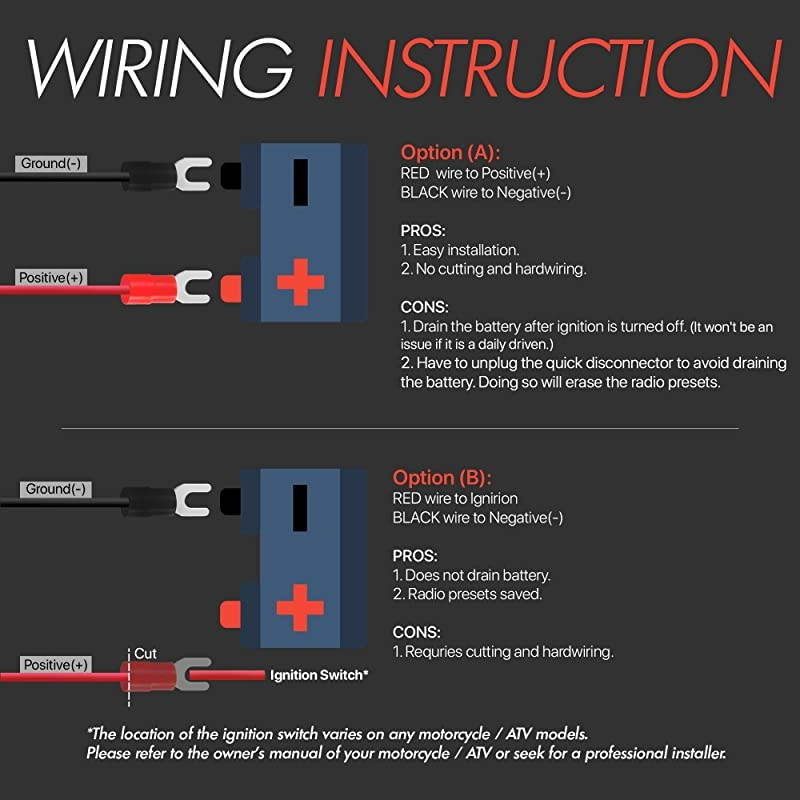 WIRING INSTRUCTION

Ground(-)

Positive(+)

Option (A):
RED wire to Positive(+)
BLACK wire to Negative(-)

PROS:
1. Easy installation.
2. No cutting and hardwiring.

CONS:
1. Drain the battery after ignition is turned off. (It won't be an issue if it is a daily driven.)
2. Have to unplug the quick disconnector to avoid draining the battery. Doing so will erase the radio presets.

Ground(-)

Positive(+)

Cut

Ignition Switch*

Option (B):
RED wire to Ignirion
BLACK wire to Negative(-)

PROS:
1. Does not drain battery.
2. Radio presets saved.

CONS:
1. Requries cutting and hardwiring.

*The location of the ignition switch varies on any motorcycle / ATV models.
Please refer to the owner's manual of your motorcycle / ATV or seek for a professional installer.