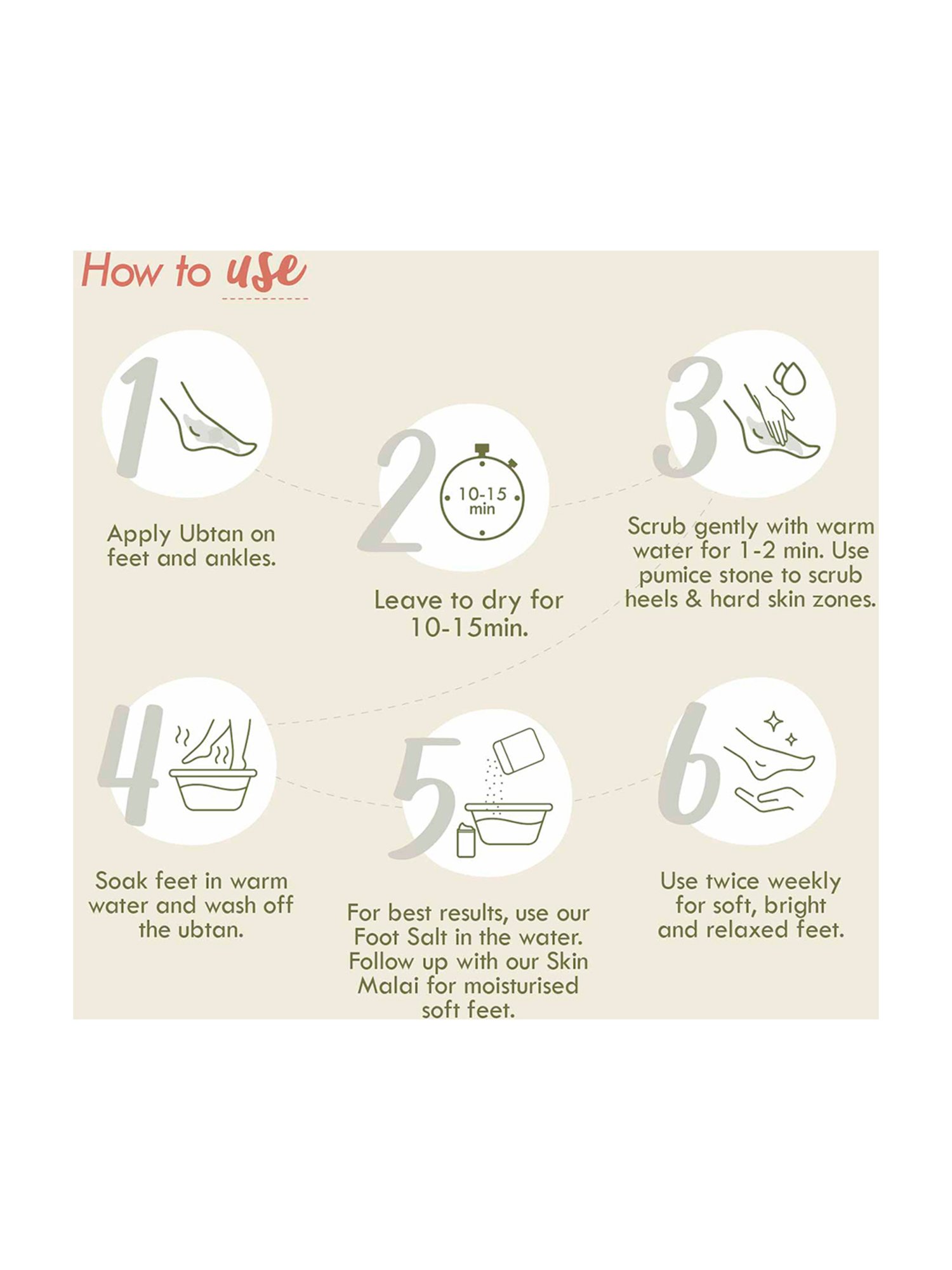 How to use

1

Apply Ubtan on feet and ankles.

2

10-15 min

Leave to dry for 10-15min.

3

Scrub gently with warm water for 1-2 min. Use pumice stone to scrub heels & hard skin zones.

4

Soak feet in warm water and wash off the ubtan.

5

For best results, use our Foot Salt in the water. Follow up with our Skin Malai for moisturised soft feet.

6

Use twice weekly for soft, bright and relaxed feet.