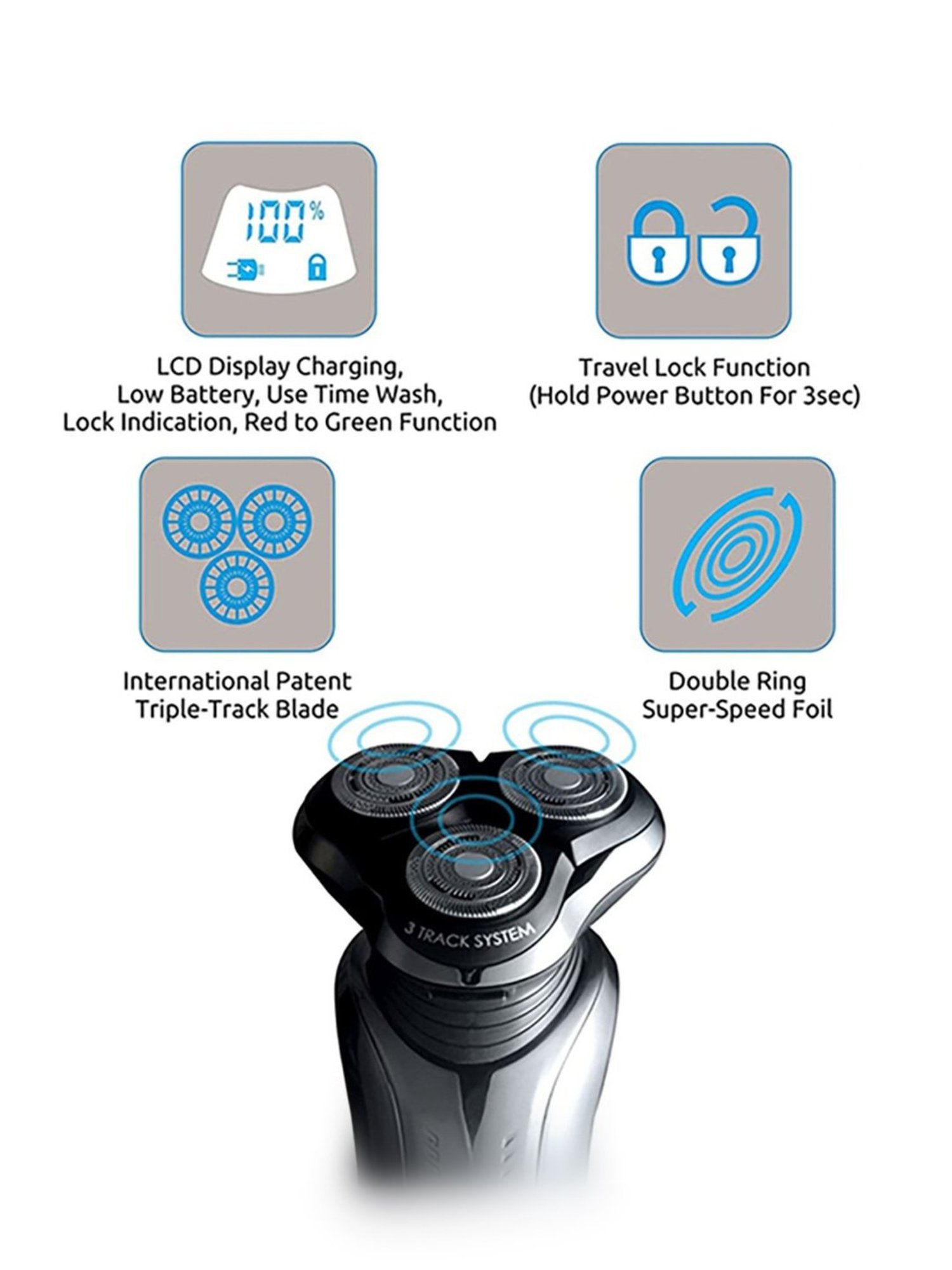 100%

LCD Display Charging, Low Battery, Use Time Wash, Lock Indication, Red to Green Function

Travel Lock Function (Hold Power Button For 3sec)

International Patent Triple-Track Blade

Double Ring Super-Speed Foil

3 TRACK SYSTEM