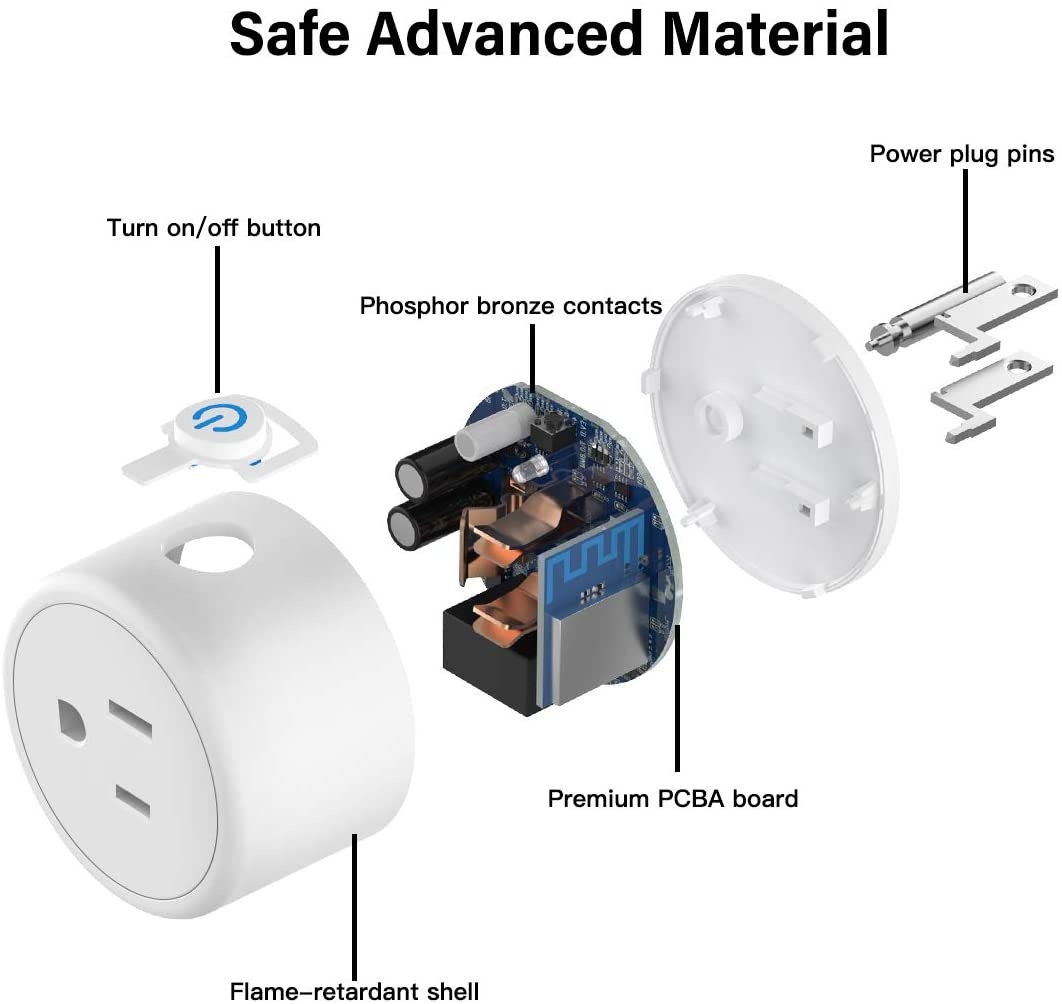 Safe Advanced Material

Power plug pins

Turn on/off button

Phosphor bronze contacts

Premium PCBA board

Flame-retardant shell