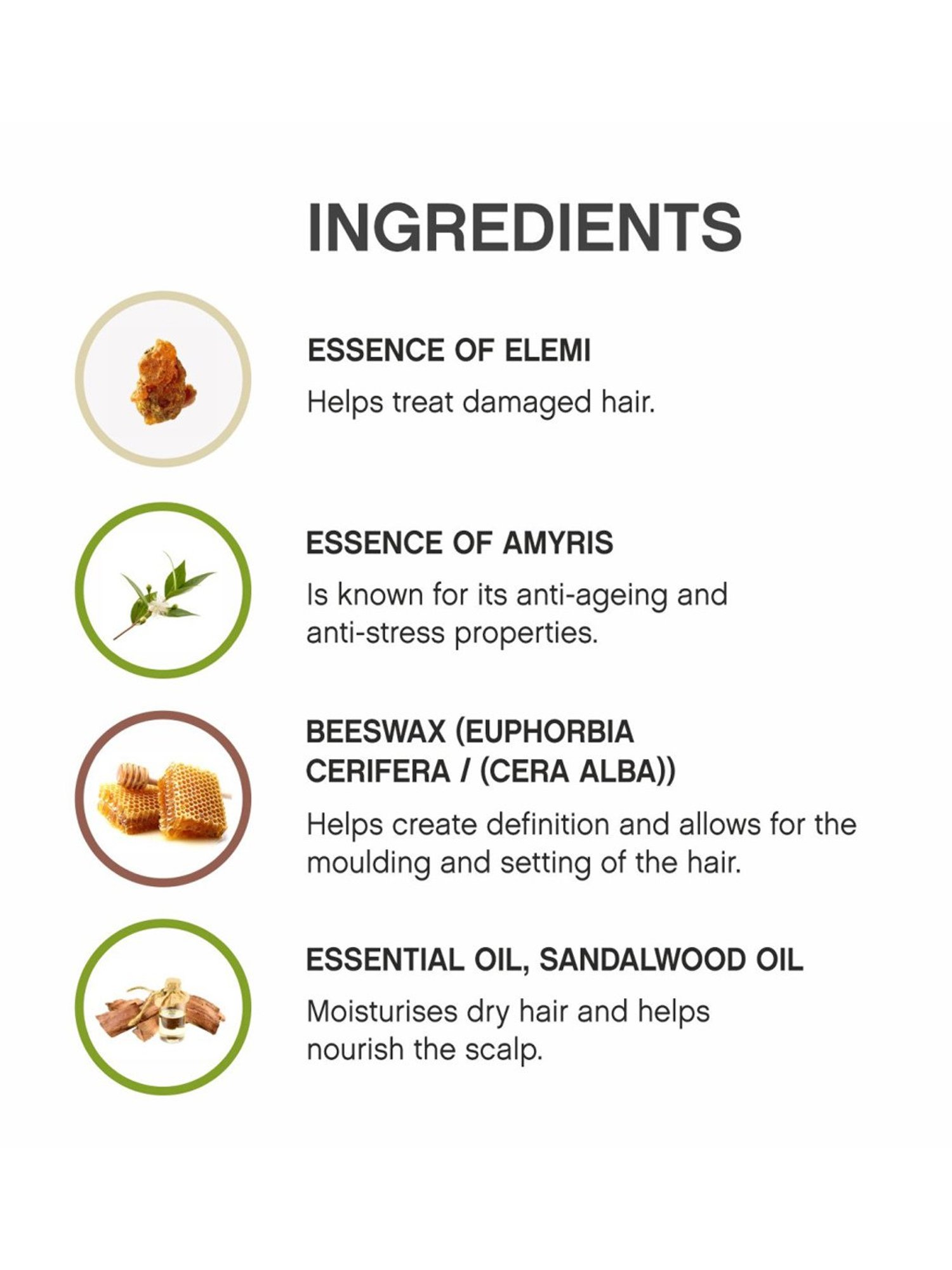 INGREDIENTS

ESSENCE OF ELEMI

Helps treat damaged hair.

ESSENCE OF AMYRIS

Is known for its anti-ageing and anti-stress properties.

BEESWAX (EUPHORBIA CERIFERA / (CERA ALBA))

Helps create definition and allows for the moulding and setting of the hair.

ESSENTIAL OIL, SANDALWOOD OIL

Moisturises dry hair and helps nourish the scalp.