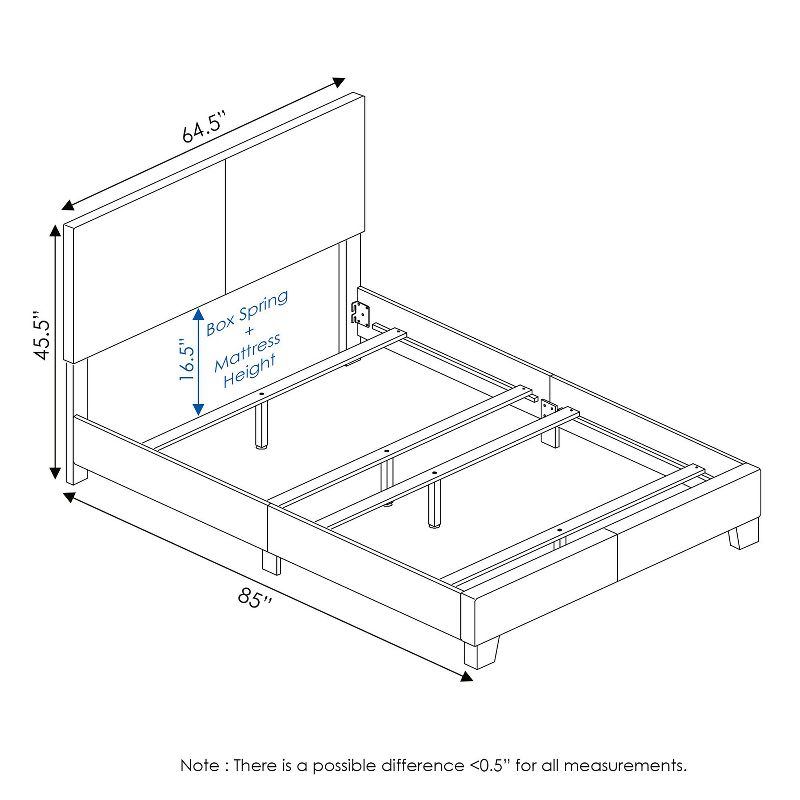 64.5"

45.5"

16.5"

Box Spring + Mattress Height

85"

Note : There is a possible difference <0.5" for all measurements.