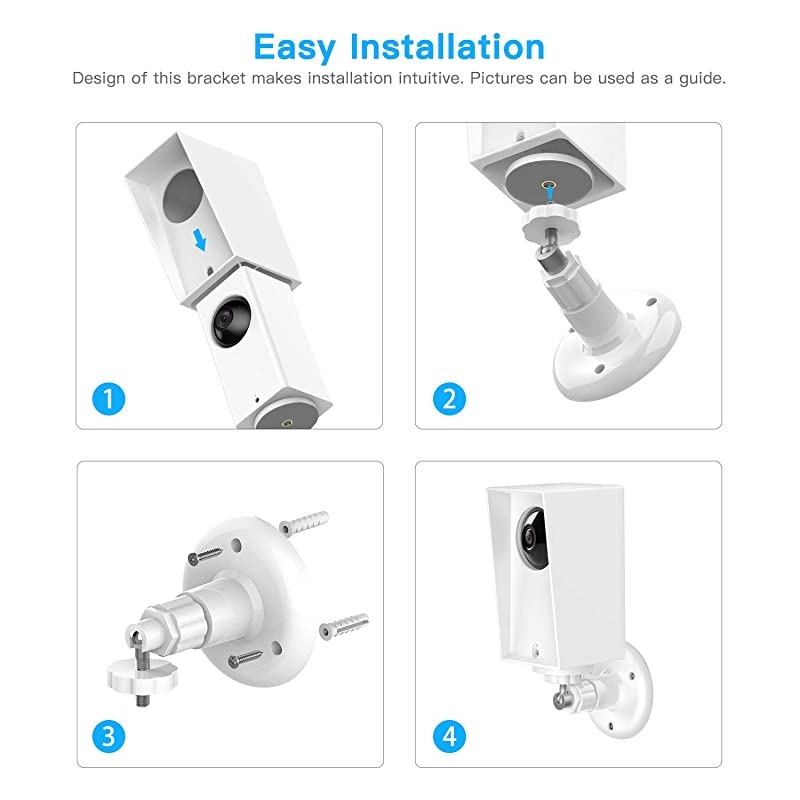 Easy Installation

Design of this bracket makes installation intuitive. Pictures can be used as a guide.

1

2

3

4