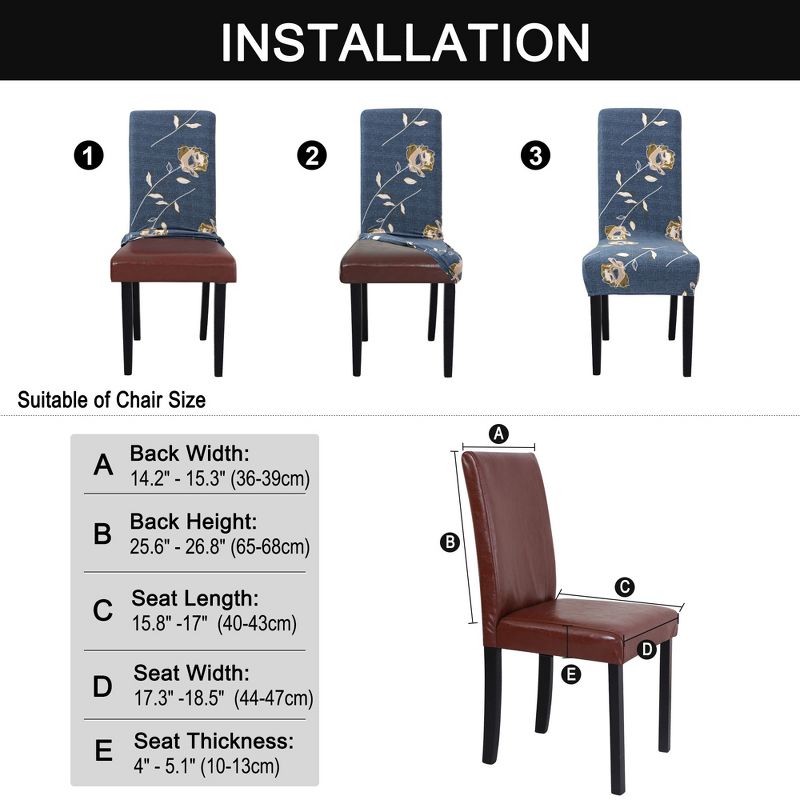 INSTALLATION

1

2

3

Suitable of Chair Size

A Back Width:
14.2" - 15.3" (36-39cm)

B Back Height:
25.6" - 26.8" (65-68cm)

C Seat Length:
15.8" -17" (40-43cm)

D Seat Width:
17.3" -18.5" (44-47cm)

E Seat Thickness:
4" - 5.1" (10-13cm)

A

B

C

D

E