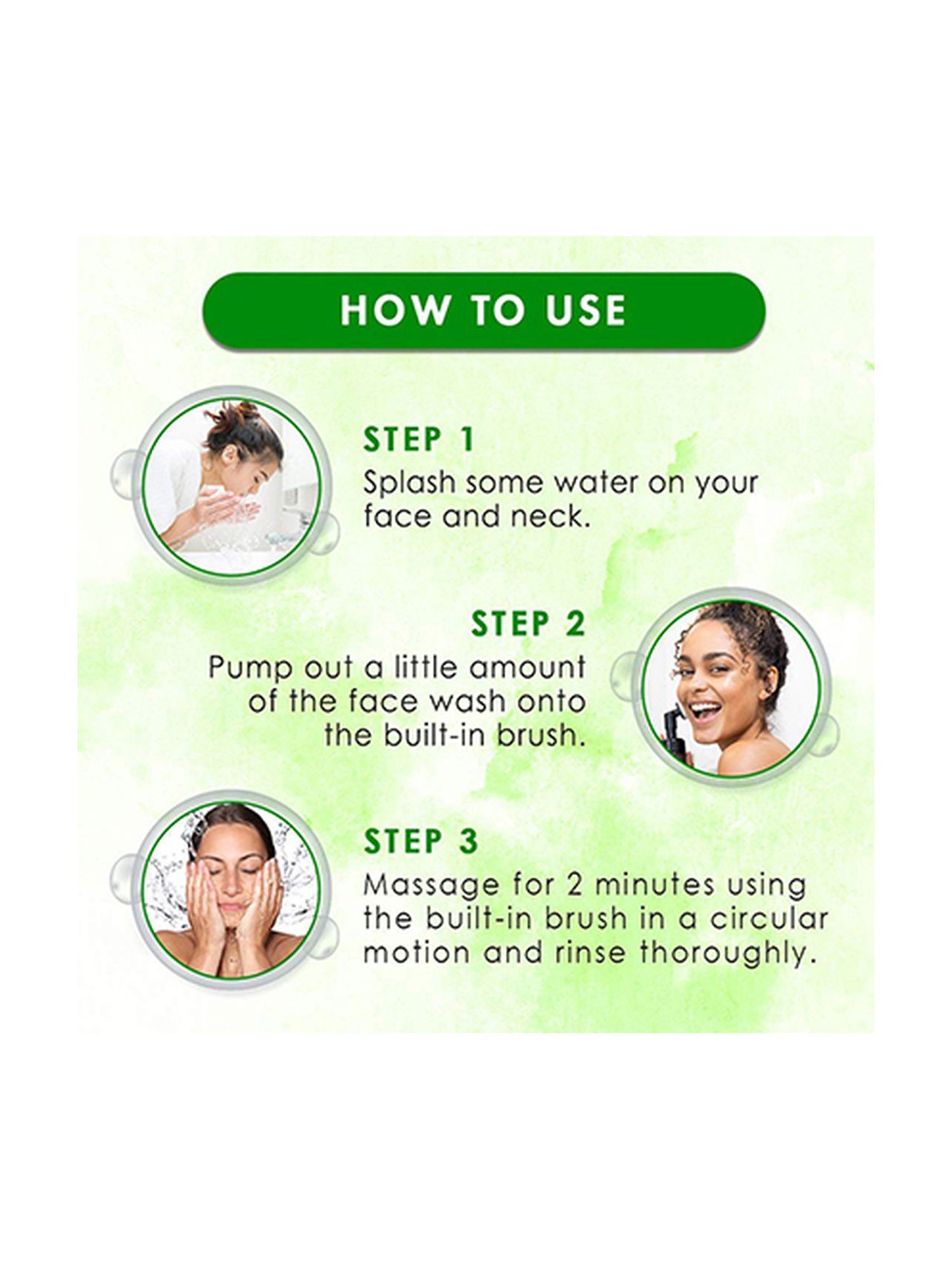 HOW TO USE

STEP 1
Splash some water on your face and neck.

STEP 2
Pump out a little amount of the face wash onto the built-in brush.

STEP 3
Massage for 2 minutes using the built-in brush in a circular motion and rinse thoroughly.