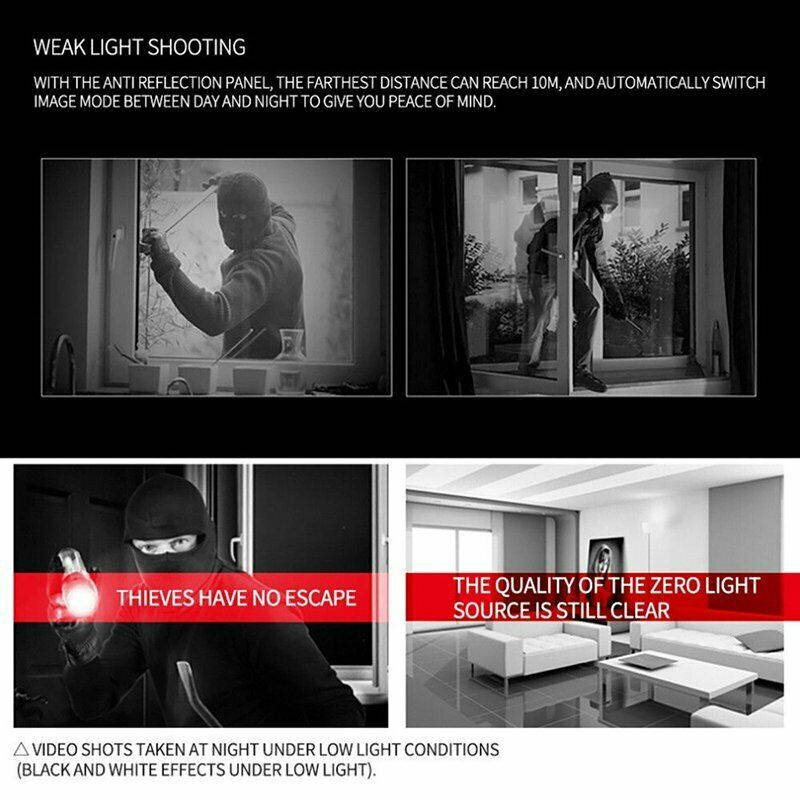 WEAK LIGHT SHOOTING

WITH THE ANTI REFLECTION PANEL, THE FARTHEST DISTANCE CAN REACH 10M, AND AUTOMATICALLY SWITCH IMAGE MODE BETWEEN DAY AND NIGHT TO GIVE YOU PEACE OF MIND.

THIEVES HAVE NO ESCAPE

THE QUALITY OF THE ZERO LIGHT SOURCE IS STILL CLEAR

△ VIDEO SHOTS TAKEN AT NIGHT UNDER LOW LIGHT CONDITIONS (BLACK AND WHITE EFFECTS UNDER LOW LIGHT).