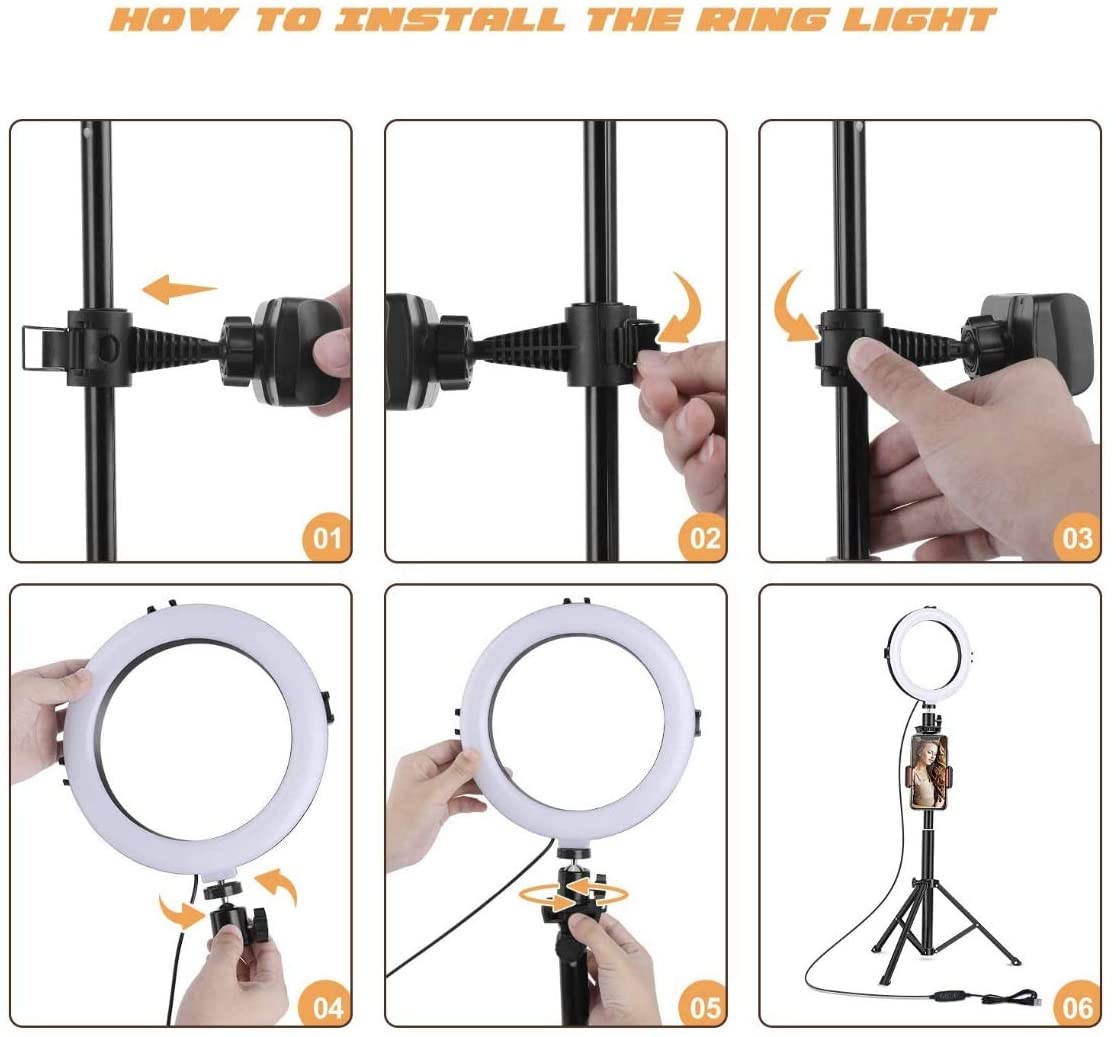 HOW TO INSTALL THE RING LIGHT

01

02

03

04

05

06