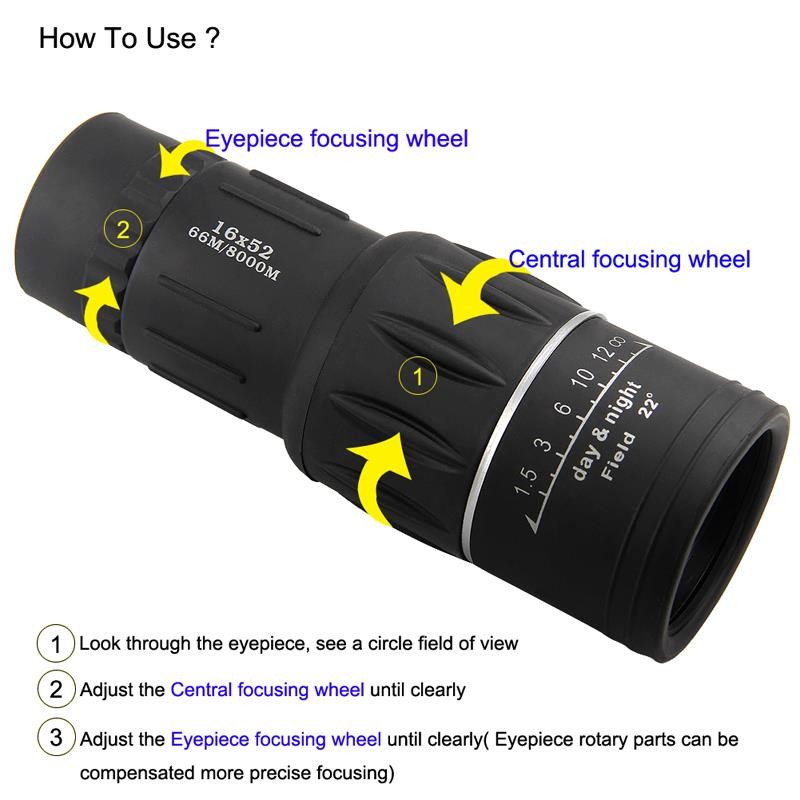 How To Use ?

Eyepiece focusing wheel

2

16x52
66M/8000M

Central focusing wheel

1

1.5 3 6 10 12 ∞
day & night
Field 22°

1 Look through the eyepiece, see a circle field of view

2 Adjust the Central focusing wheel until clearly

3 Adjust the Eyepiece focusing wheel until clearly( Eyepiece rotary parts can be compensated more precise focusing)