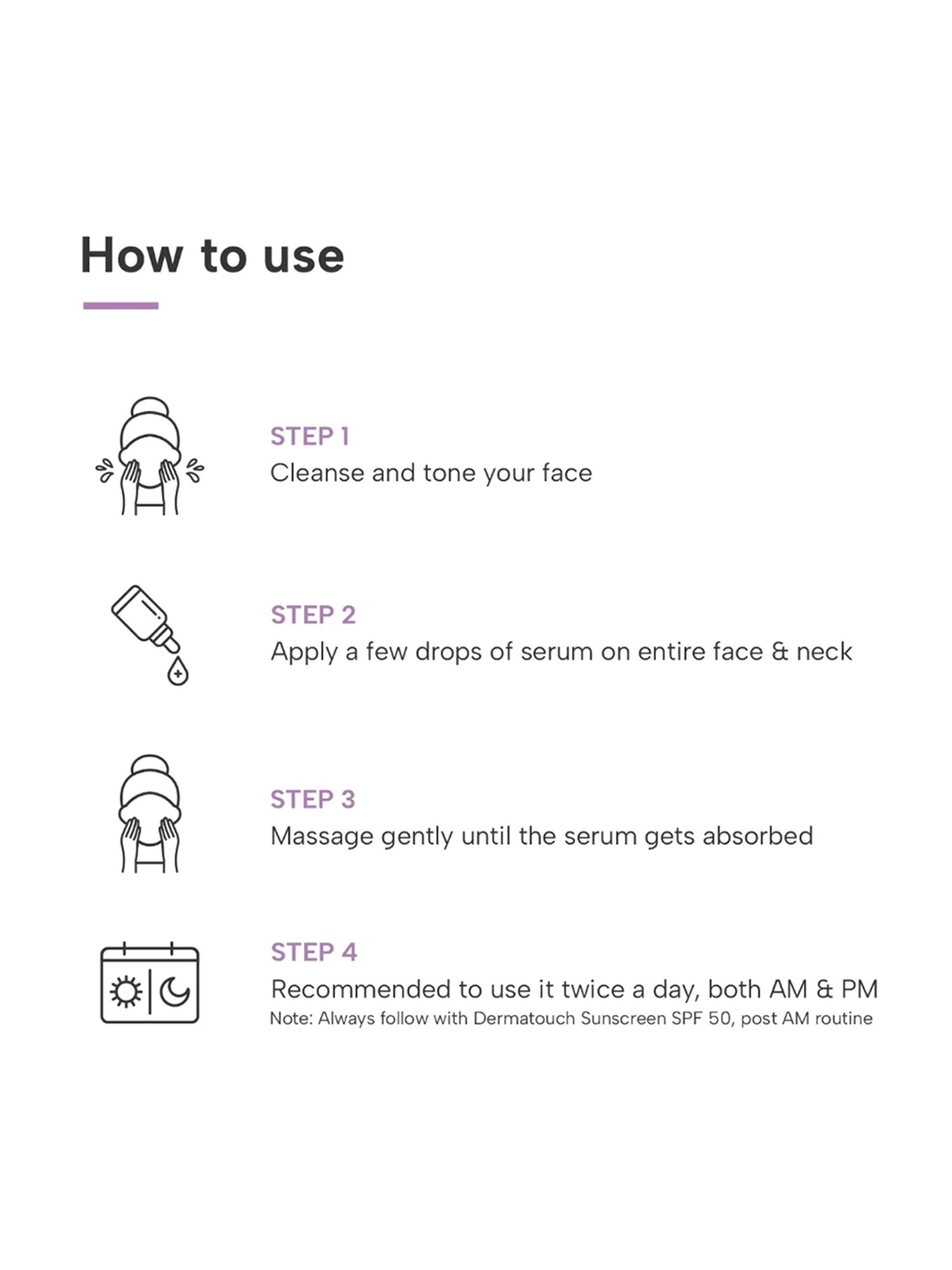 How to use

STEP 1
Cleanse and tone your face

STEP 2
Apply a few drops of serum on entire face & neck

STEP 3
Massage gently until the serum gets absorbed

STEP 4
Recommended to use it twice a day, both AM & PM
Note: Always follow with Dermatouch Sunscreen SPF 50, post AM routine