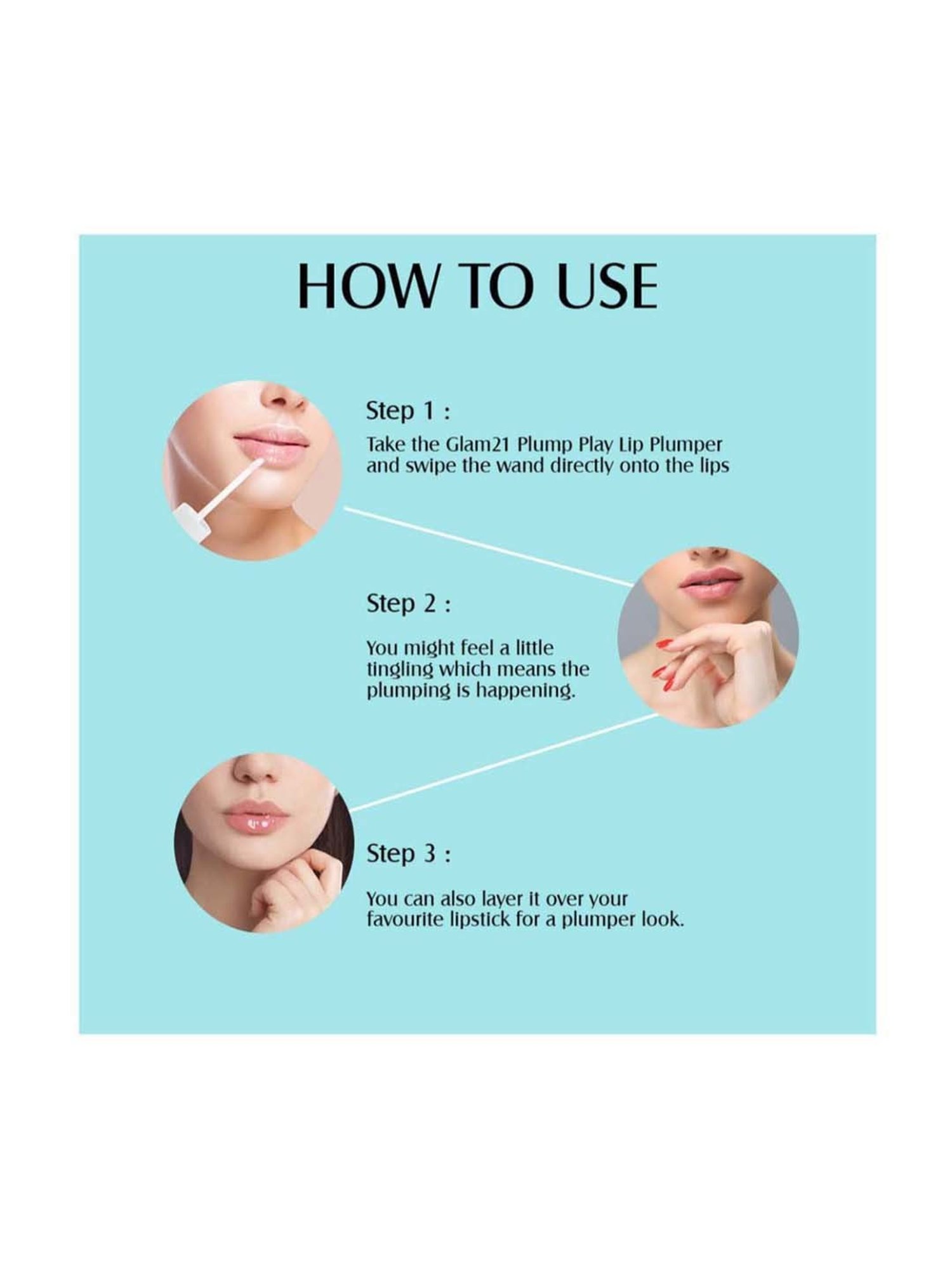 HOW TO USE

Step 1 :

Take the Glam21 Plump Play Lip Plumper and swipe the wand directly onto the lips

Step 2 :

You might feel a little tingling which means the plumping is happening.

Step 3 :

You can also layer it over your favourite lipstick for a plumper look.