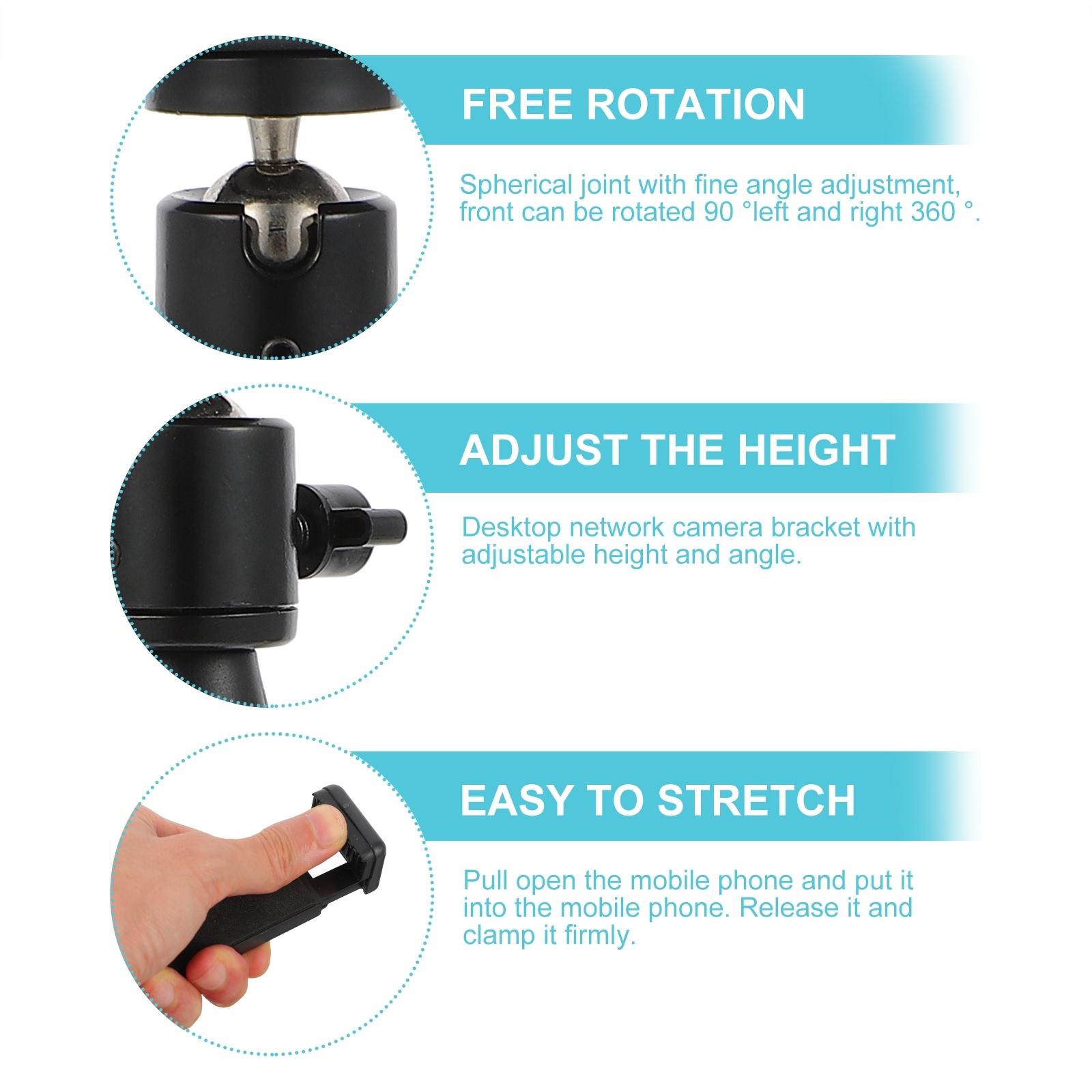 FREE ROTATION

Spherical joint with fine angle adjustment, front can be rotated 90 °left and right 360 °.

ADJUST THE HEIGHT

Desktop network camera bracket with adjustable height and angle.

EASY TO STRETCH

Pull open the mobile phone and put it into the mobile phone. Release it and clamp it firmly.