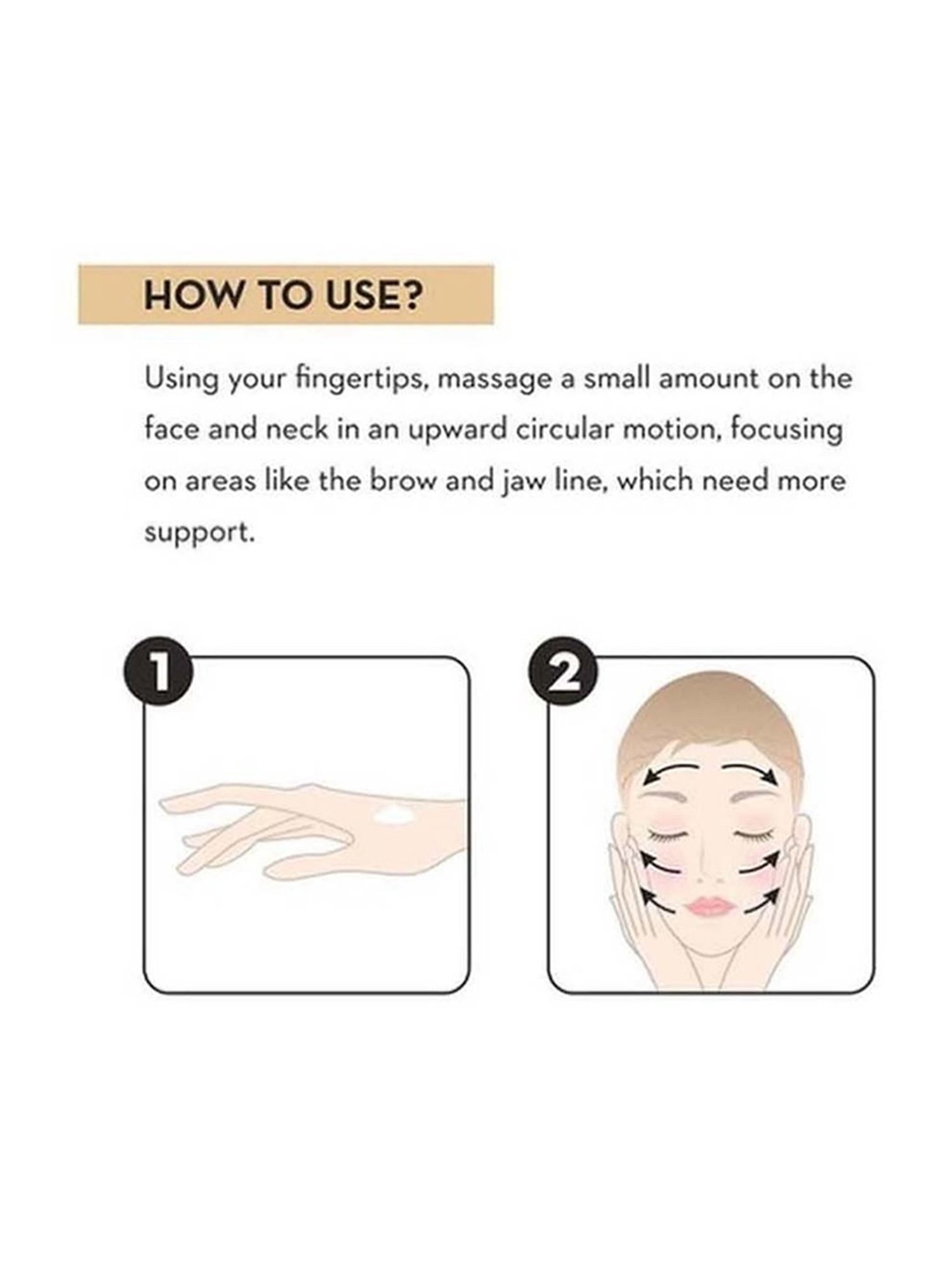 HOW TO USE?

Using your fingertips, massage a small amount on the face and neck in an upward circular motion, focusing on areas like the brow and jaw line, which need more support.

1

2