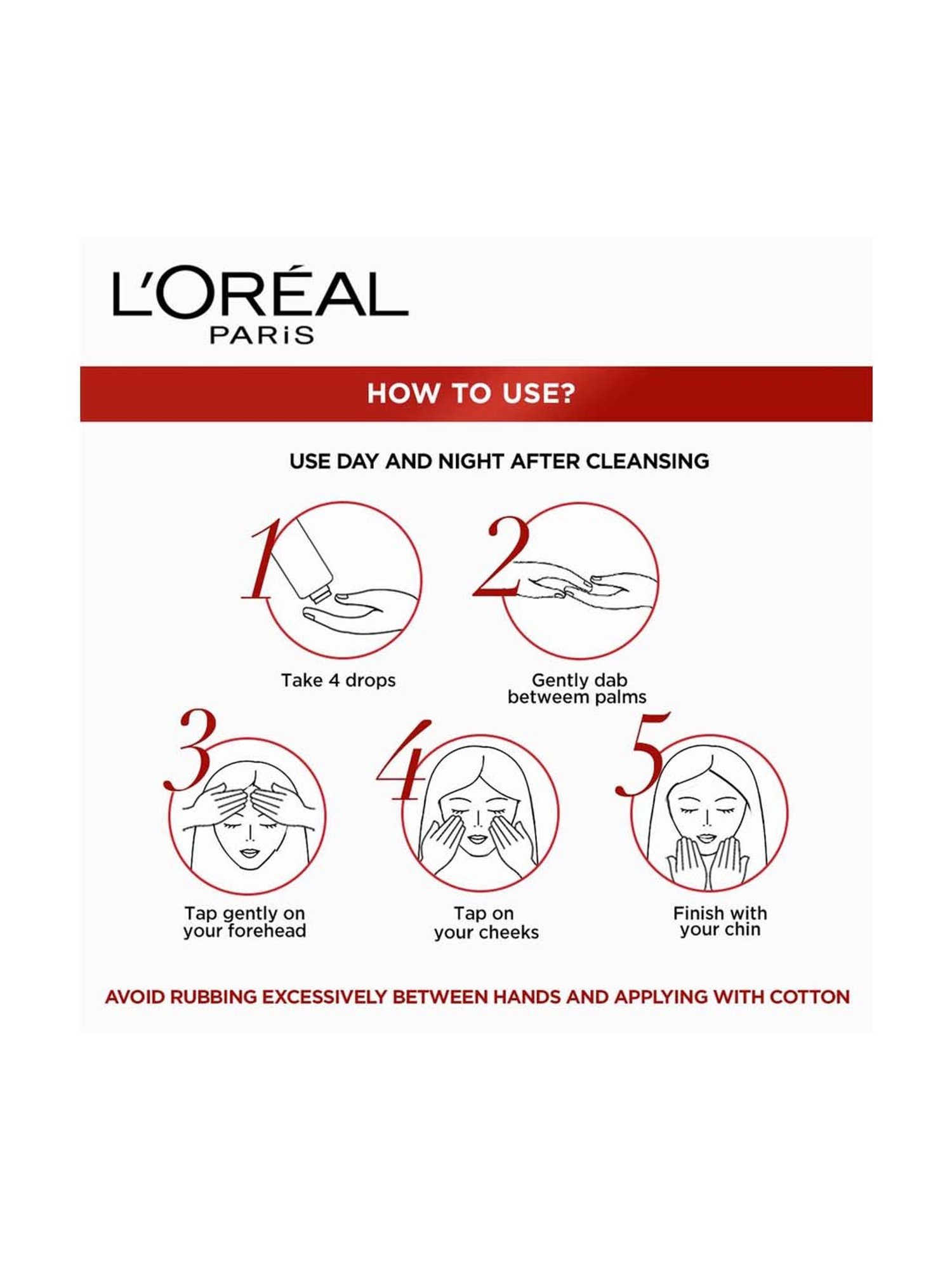 L'ORÉAL
PARiS

HOW TO USE?

USE DAY AND NIGHT AFTER CLEANSING

1

Take 4 drops

2

Gently dab betweem palms

3

Tap gently on your forehead

4

Tap on your cheeks

5

Finish with your chin

AVOID RUBBING EXCESSIVELY BETWEEN HANDS AND APPLYING WITH COTTON