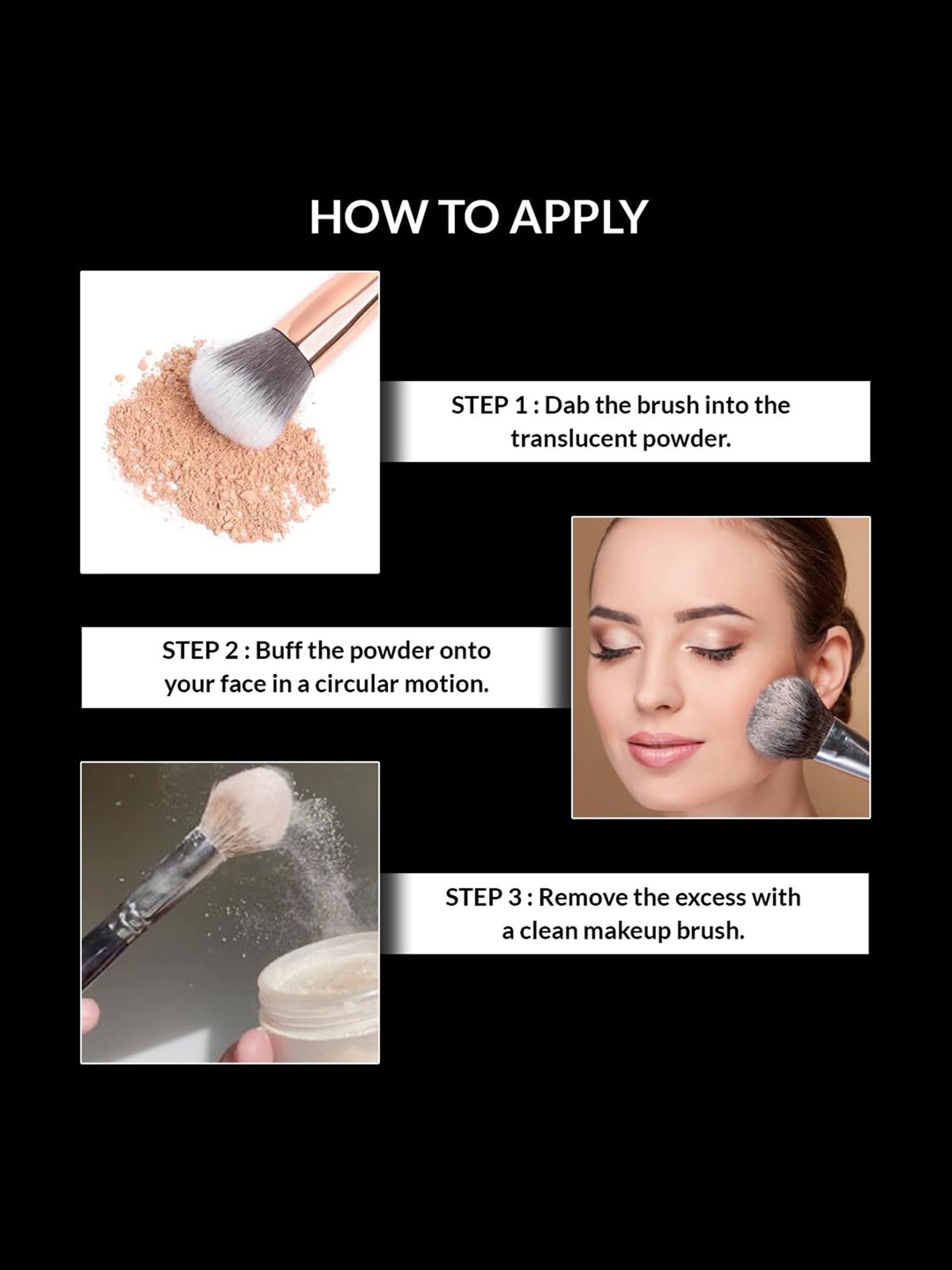 HOW TO APPLY

STEP 1 : Dab the brush into the translucent powder.

STEP 2 : Buff the powder onto your face in a circular motion.

STEP 3 : Remove the excess with a clean makeup brush.