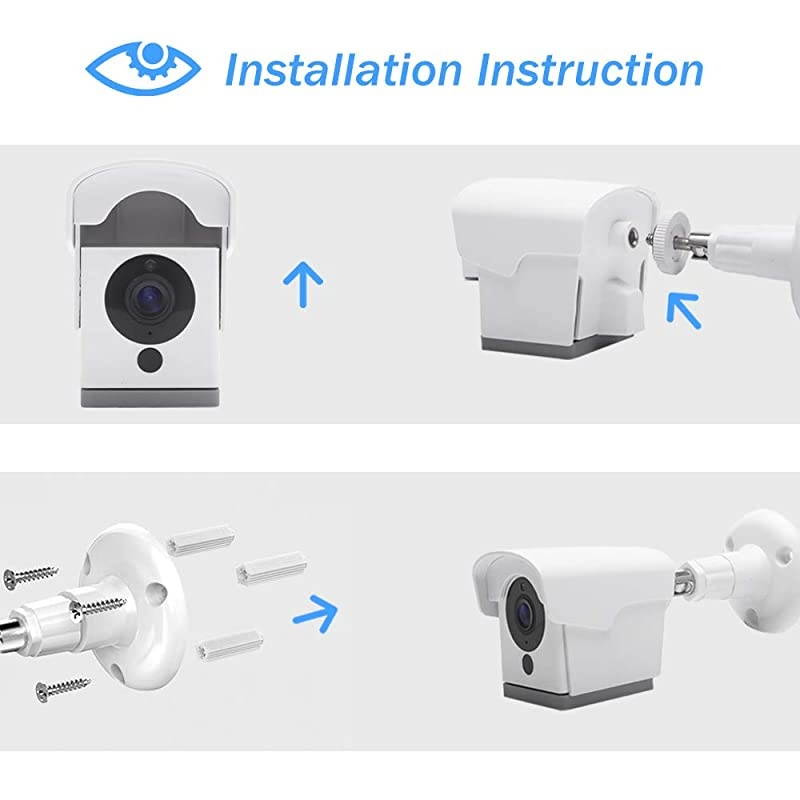 Installation Instruction