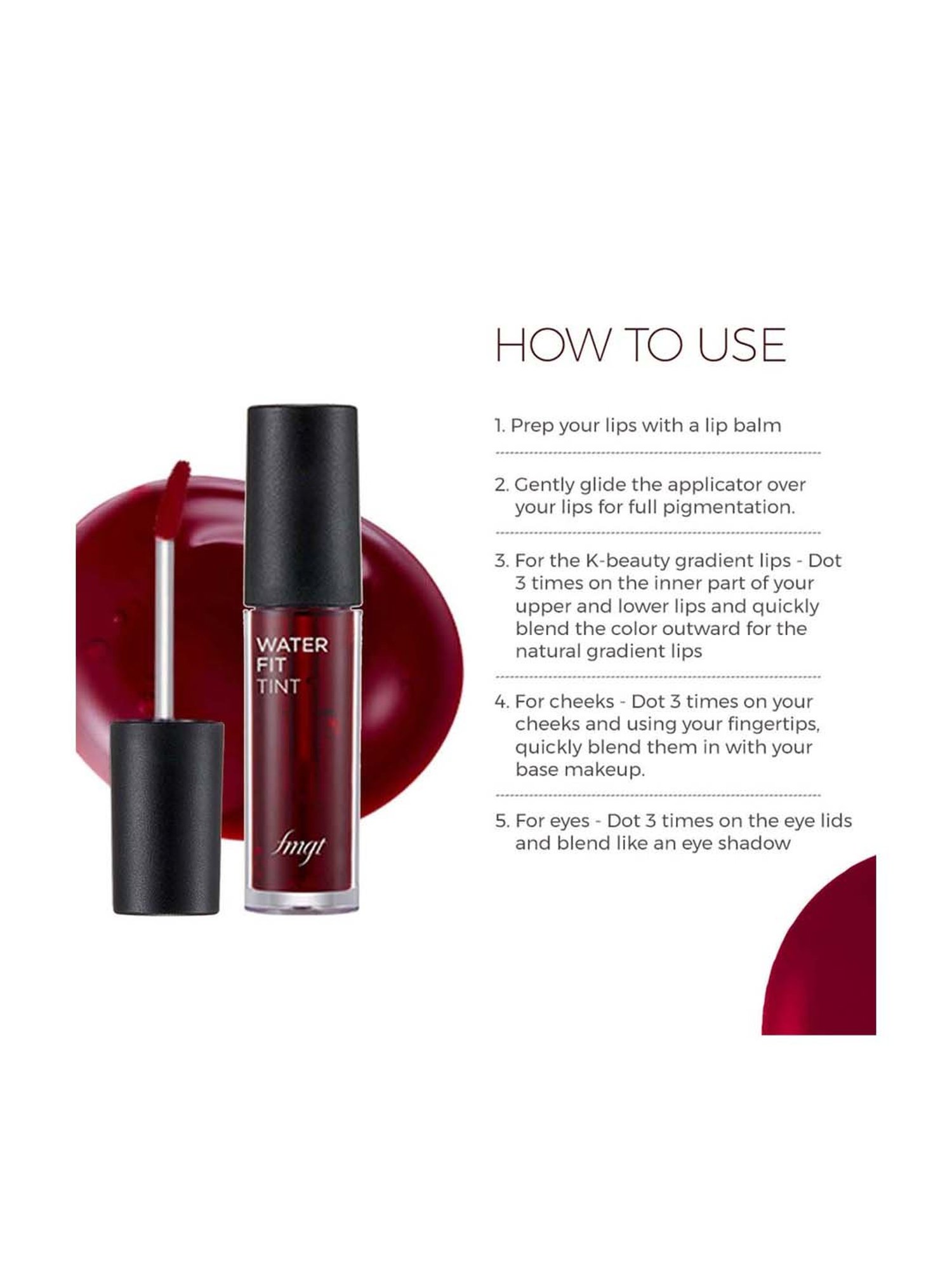 WATER
FIT
TINT

fmgt

HOW TO USE

1. Prep your lips with a lip balm

2. Gently glide the applicator over your lips for full pigmentation.

3. For the K-beauty gradient lips - Dot 3 times on the inner part of your upper and lower lips and quickly blend the color outward for the natural gradient lips

4. For cheeks - Dot 3 times on your cheeks and using your fingertips, quickly blend them in with your base makeup.

5. For eyes - Dot 3 times on the eye lids and blend like an eye shadow