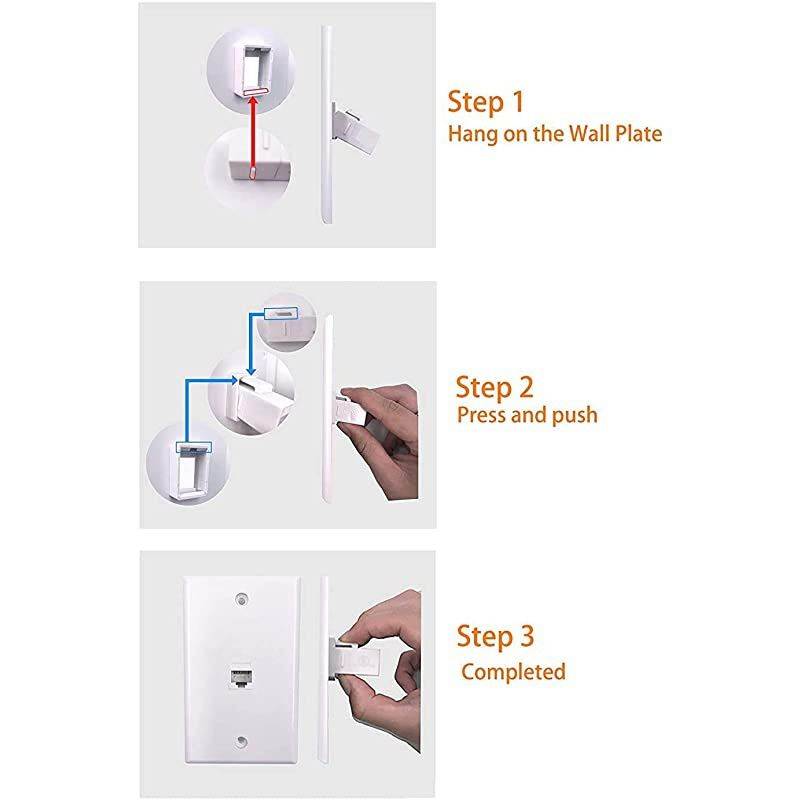 Step 1
Hang on the Wall Plate

Step 2
Press and push

Step 3
Completed