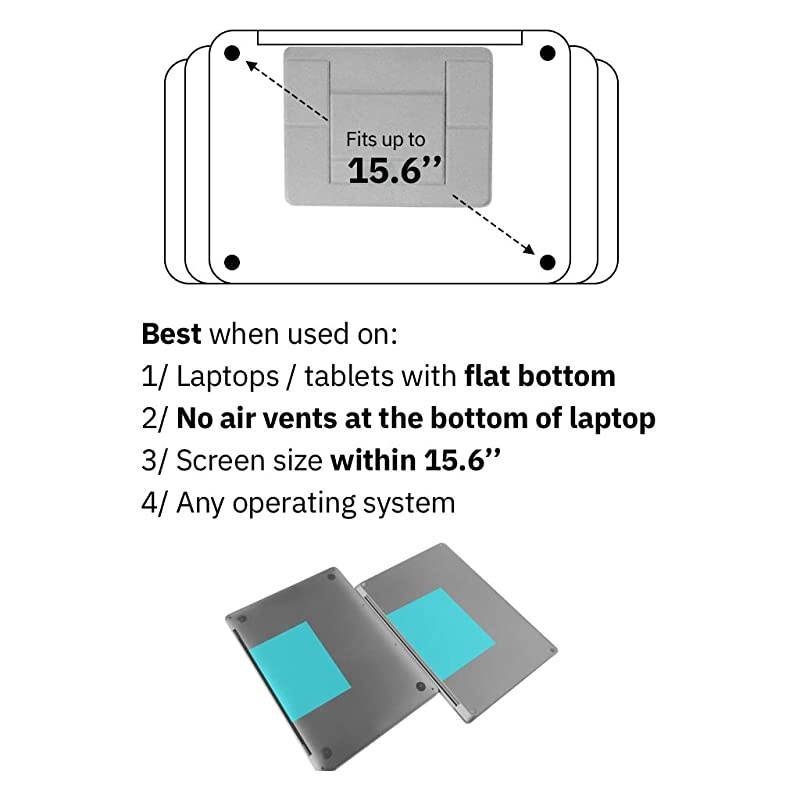 Fits up to
15.6’’

Best when used on:
1/ Laptops / tablets with flat bottom
2/ No air vents at the bottom of laptop
3/ Screen size within 15.6’’
4/ Any operating system