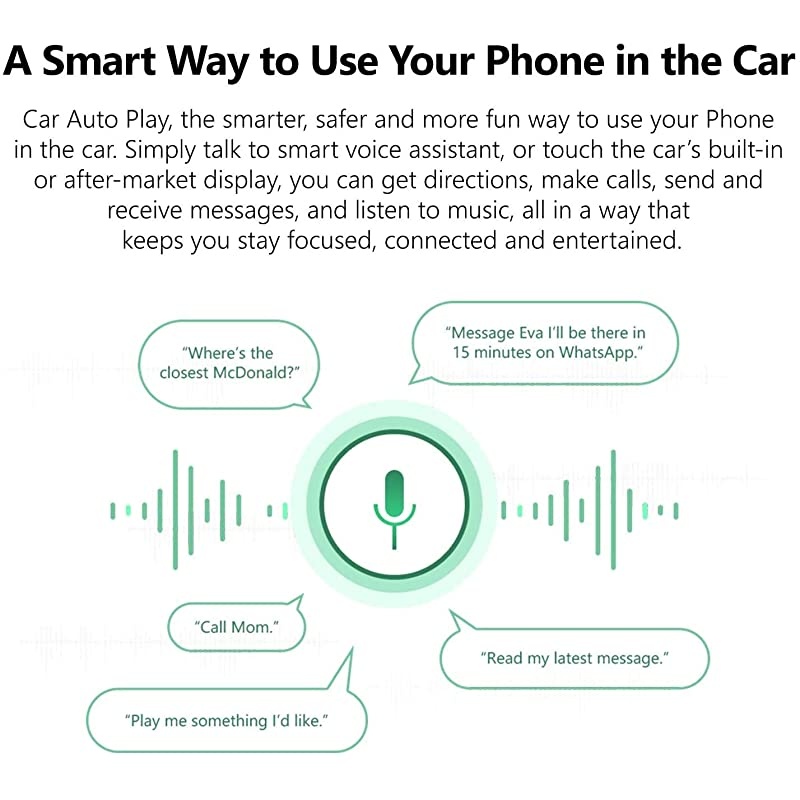 A Smart Way to Use Your Phone in the Car

Car Auto Play, the smarter, safer and more fun way to use your Phone in the car. Simply talk to smart voice assistant, or touch the car's built-in or after-market display, you can get directions, make calls, send and receive messages, and listen to music, all in a way that keeps you stay focused, connected and entertained.

"Where's the closest McDonald?"

"Message Eva I'll be there in 15 minutes on WhatsApp."

"Call Mom."

"Read my latest message."

"Play me something I'd like."