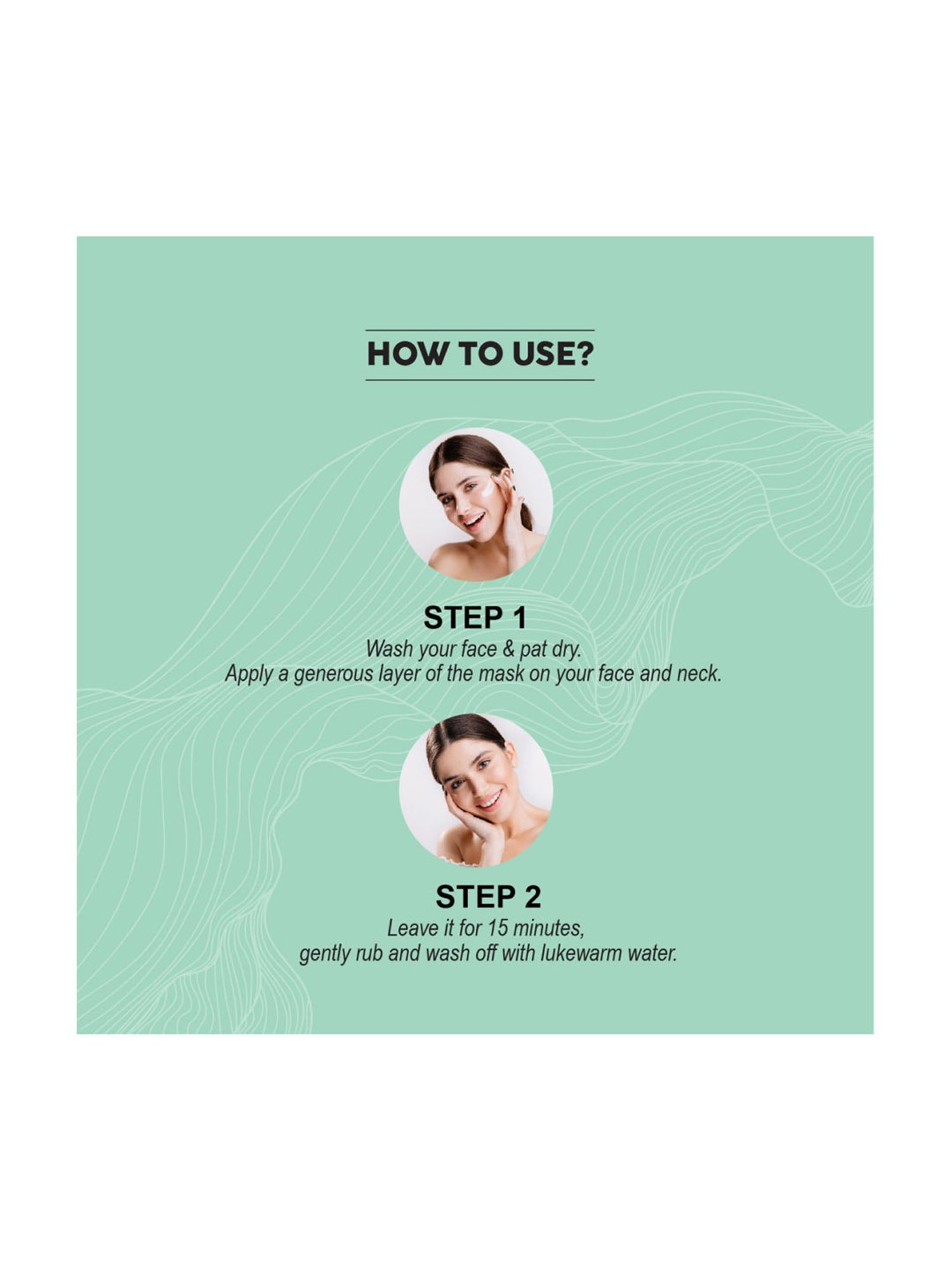 HOW TO USE?

STEP 1
Wash your face & pat dry.
Apply a generous layer of the mask on your face and neck.

STEP 2
Leave it for 15 minutes,
gently rub and wash off with lukewarm water.