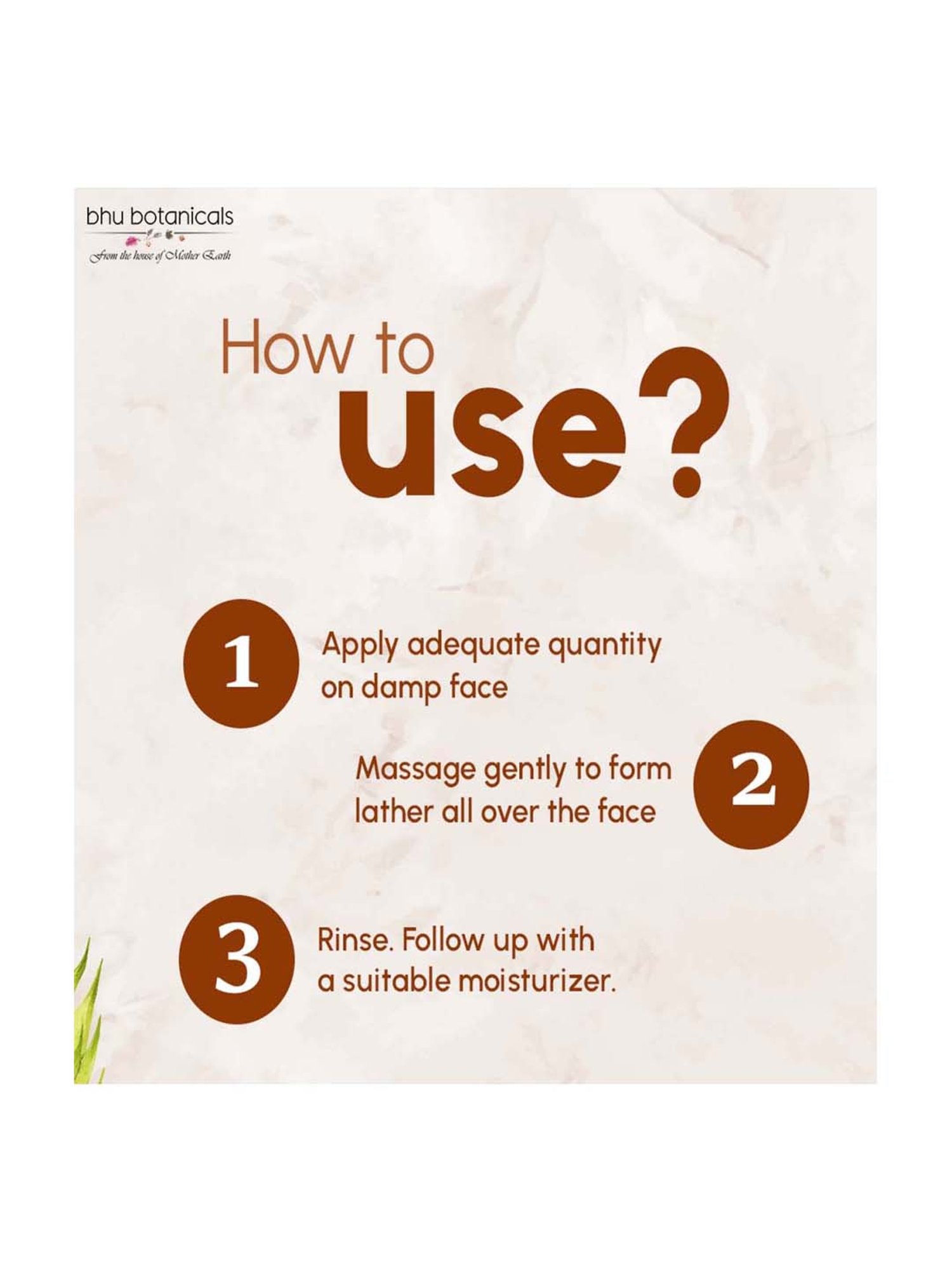 bhu botanicals
From the house of Mother Earth

How to use?

1 Apply adequate quantity on damp face

Massage gently to form lather all over the face 2

3 Rinse. Follow up with a suitable moisturizer.