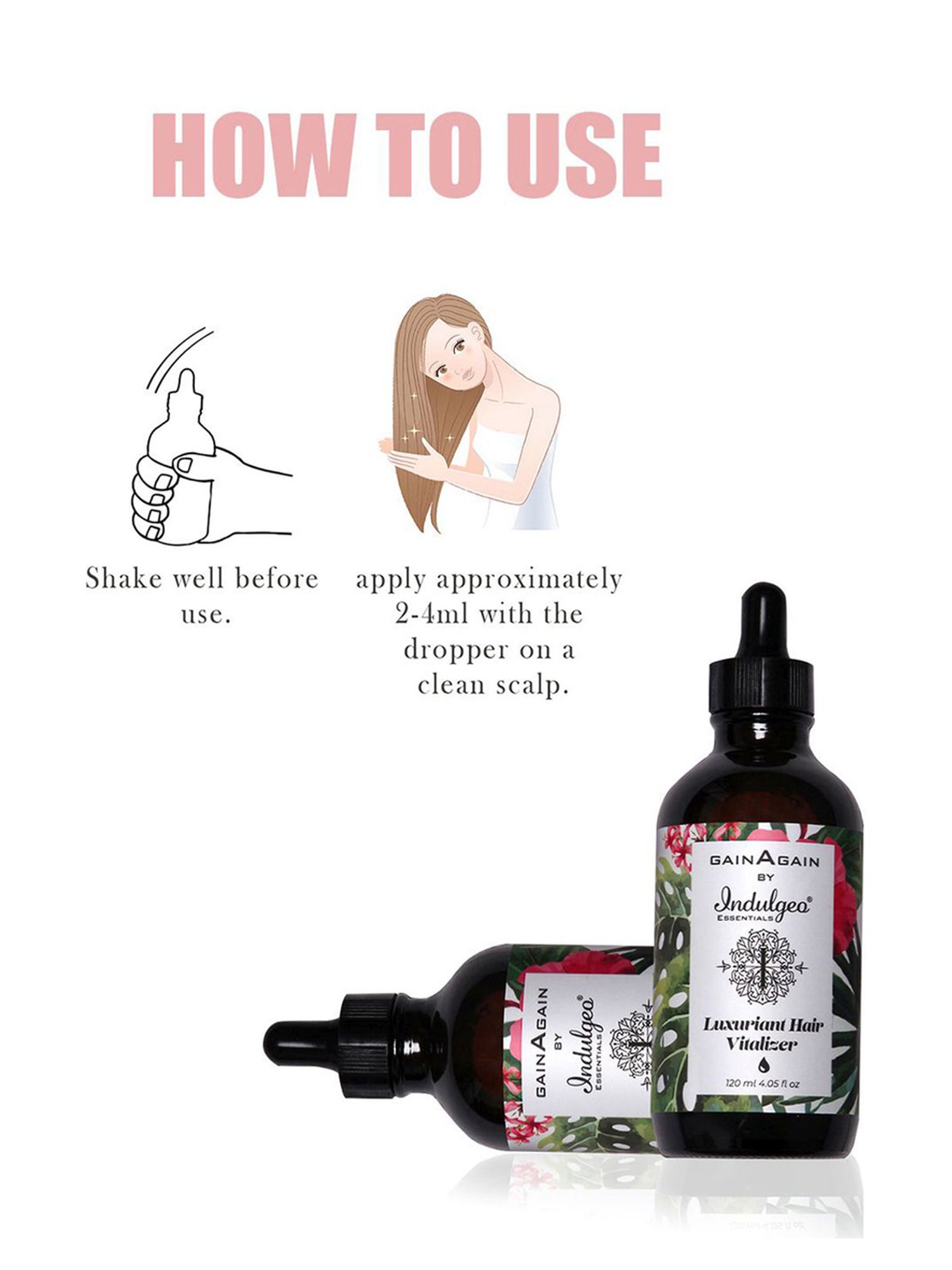 HOW TO USE

Shake well before use.

apply approximately 2-4ml with the dropper on a clean scalp.

GAINAGAIN
BY
Indulgeo®
ESSENTIALS

Luxuriant Hair Vitalizer

120 ml 4.05 fl oz

GAINAGAIN
BY
Indulgeo®
ESSENTIALS