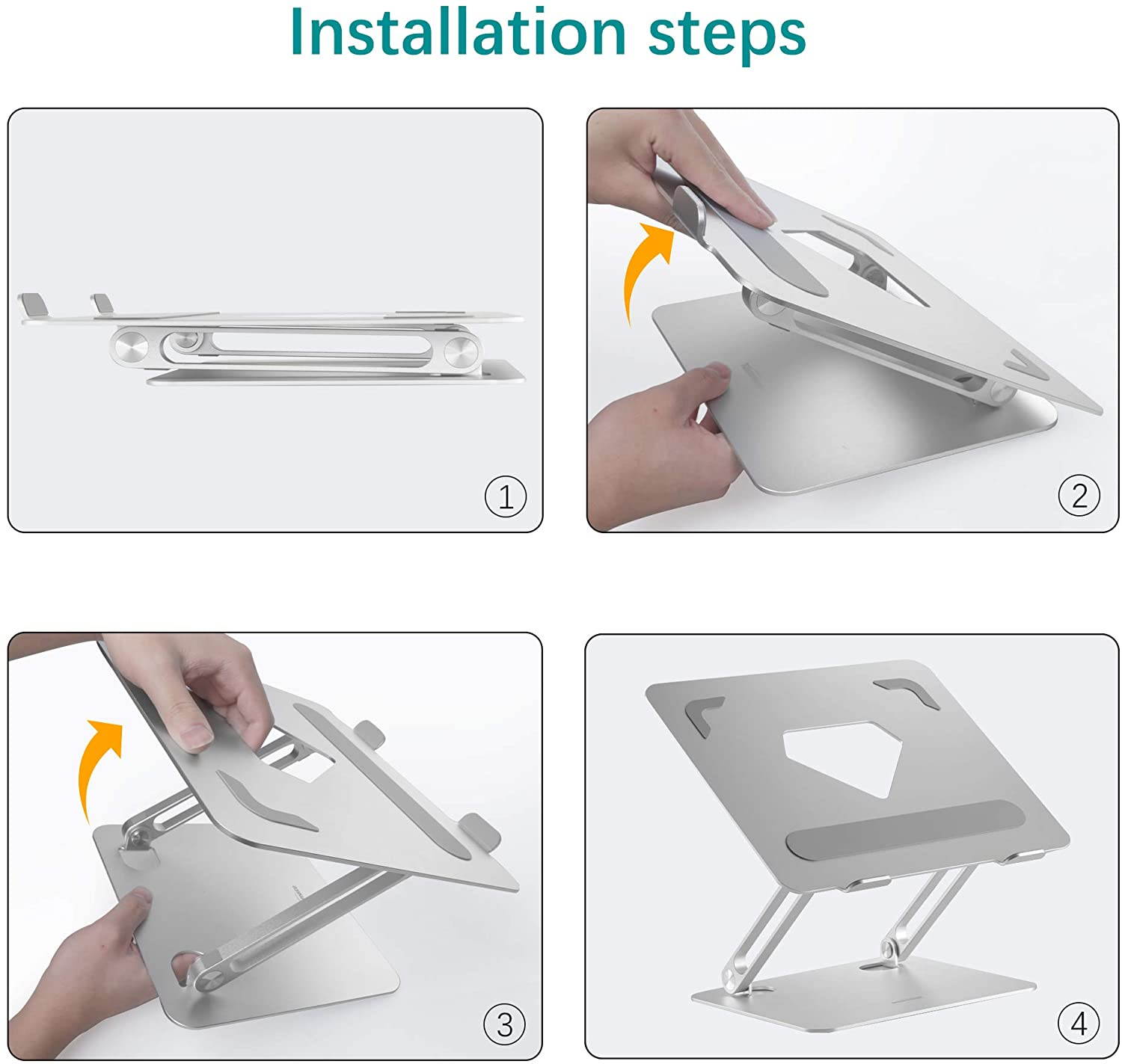 Installation steps

①

②

③

④