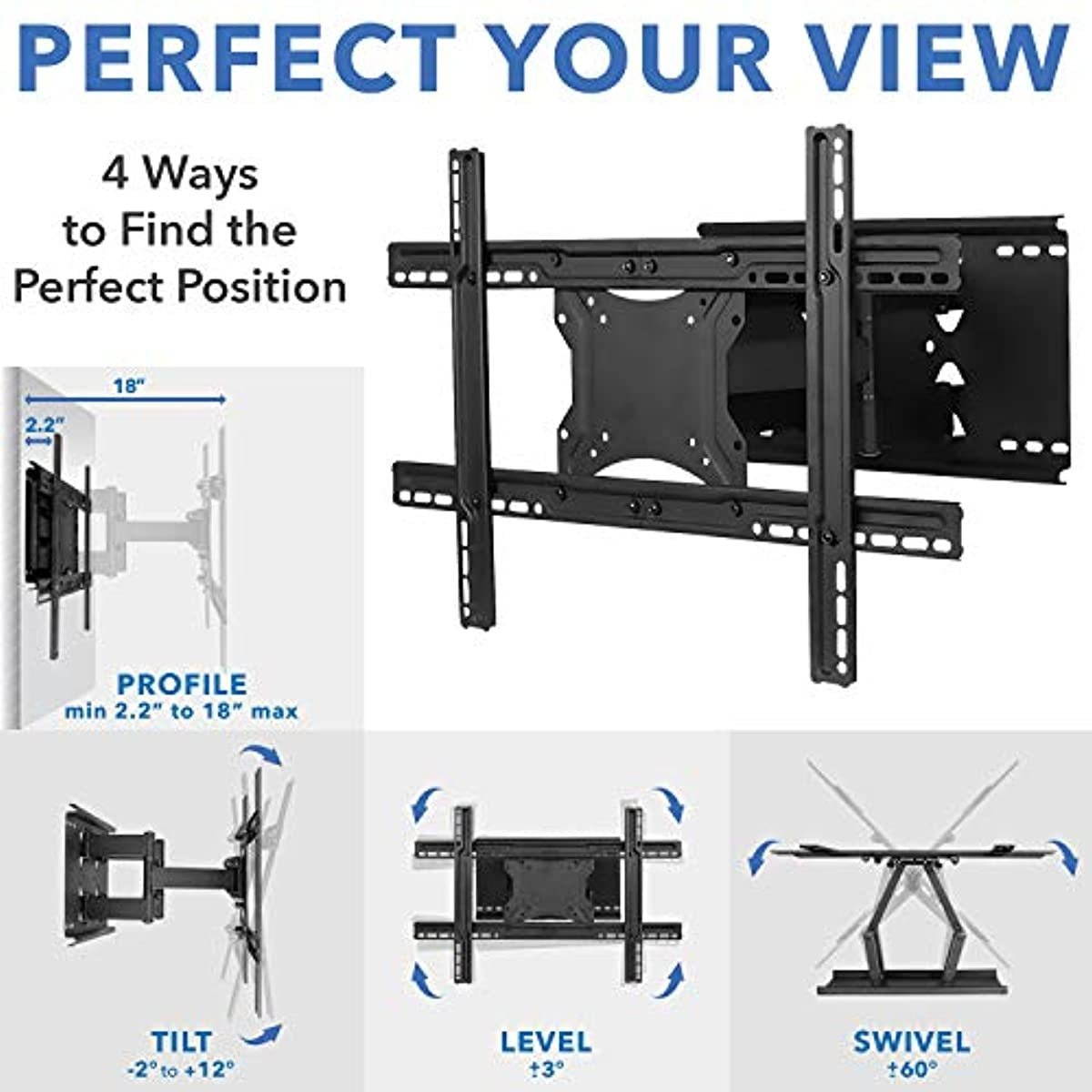 PERFECT YOUR VIEW

4 Ways to Find the Perfect Position

18"

2.2"

PROFILE
min 2.2" to 18" max

TILT
-2° to +12°

LEVEL
±3°

SWIVEL
±60°